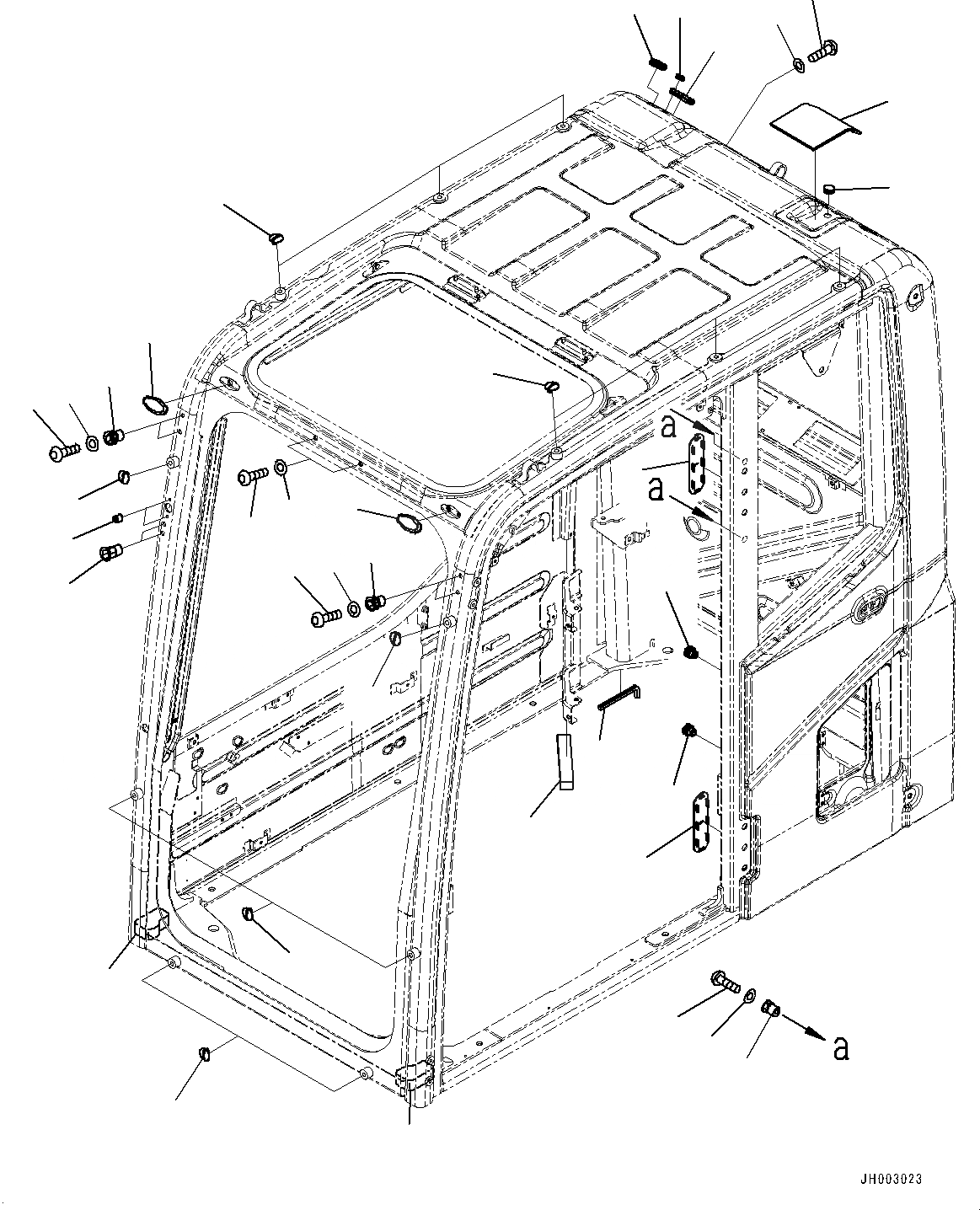 a

a

a

JH003023