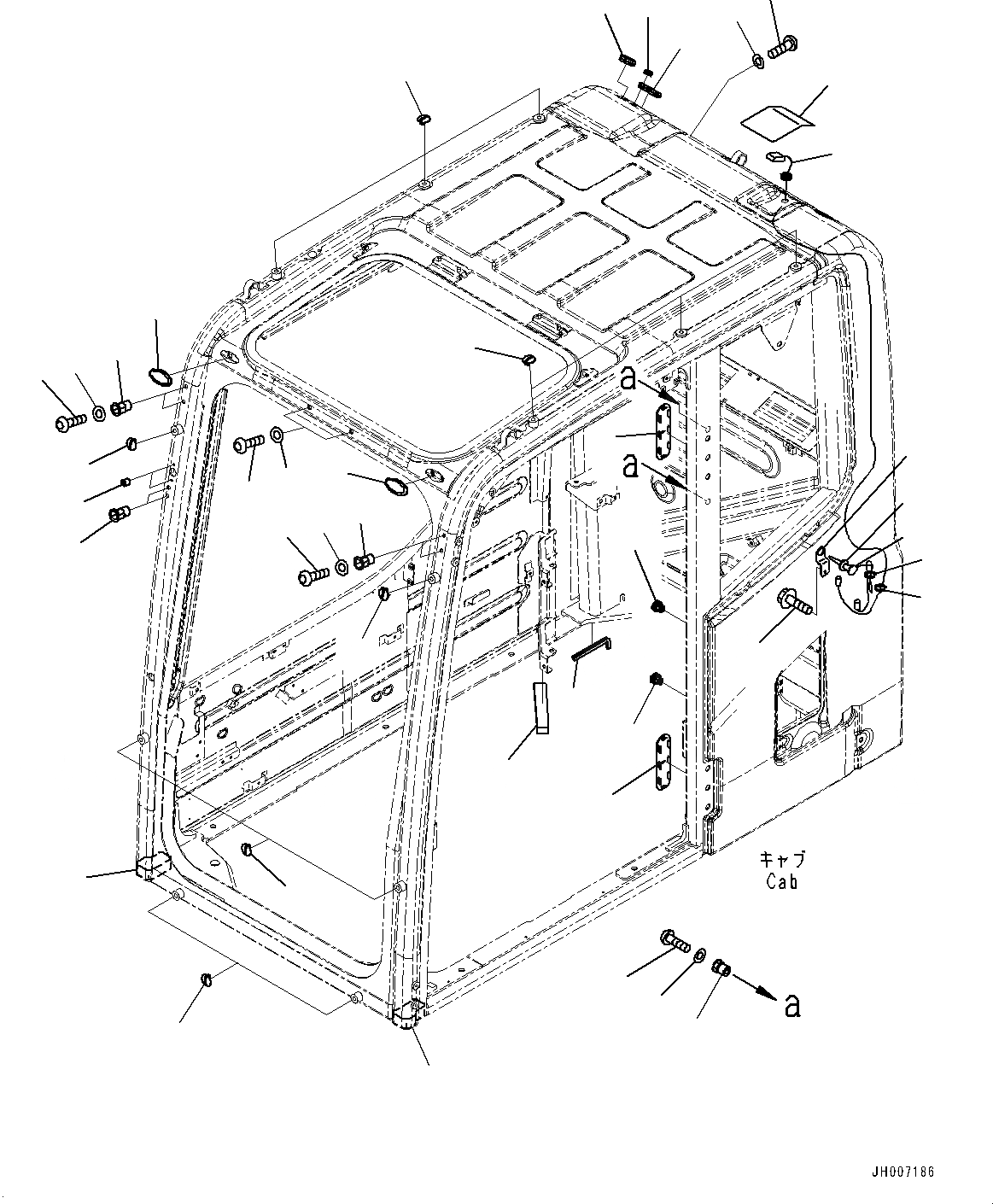 a
a
キャブ
Cab
a
JH007186