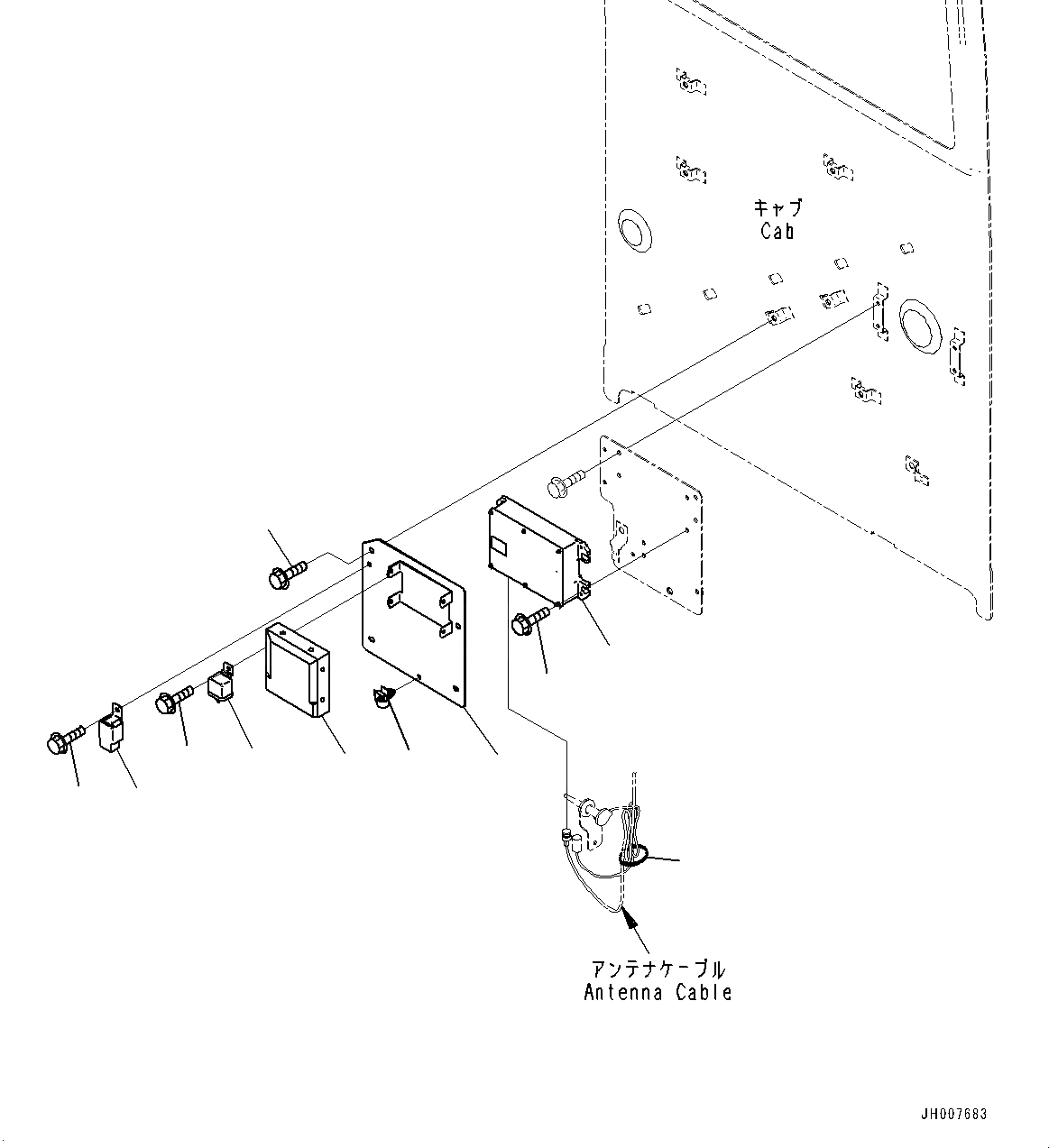 キャブ
Cab

アンテナケーブル
Antenna Cable

JH007683