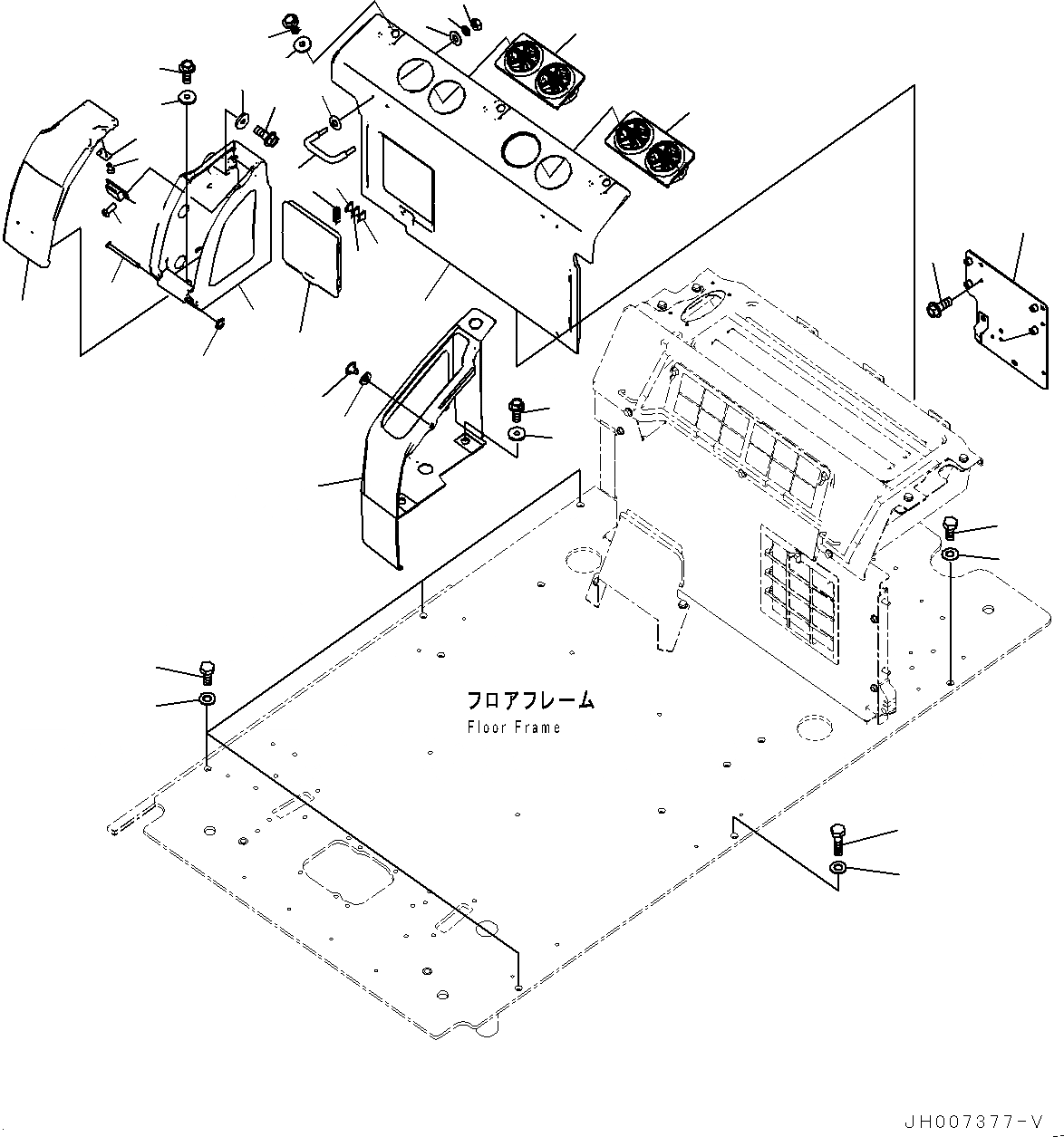 フロアフレーム
Floor Frame

JH007377-V