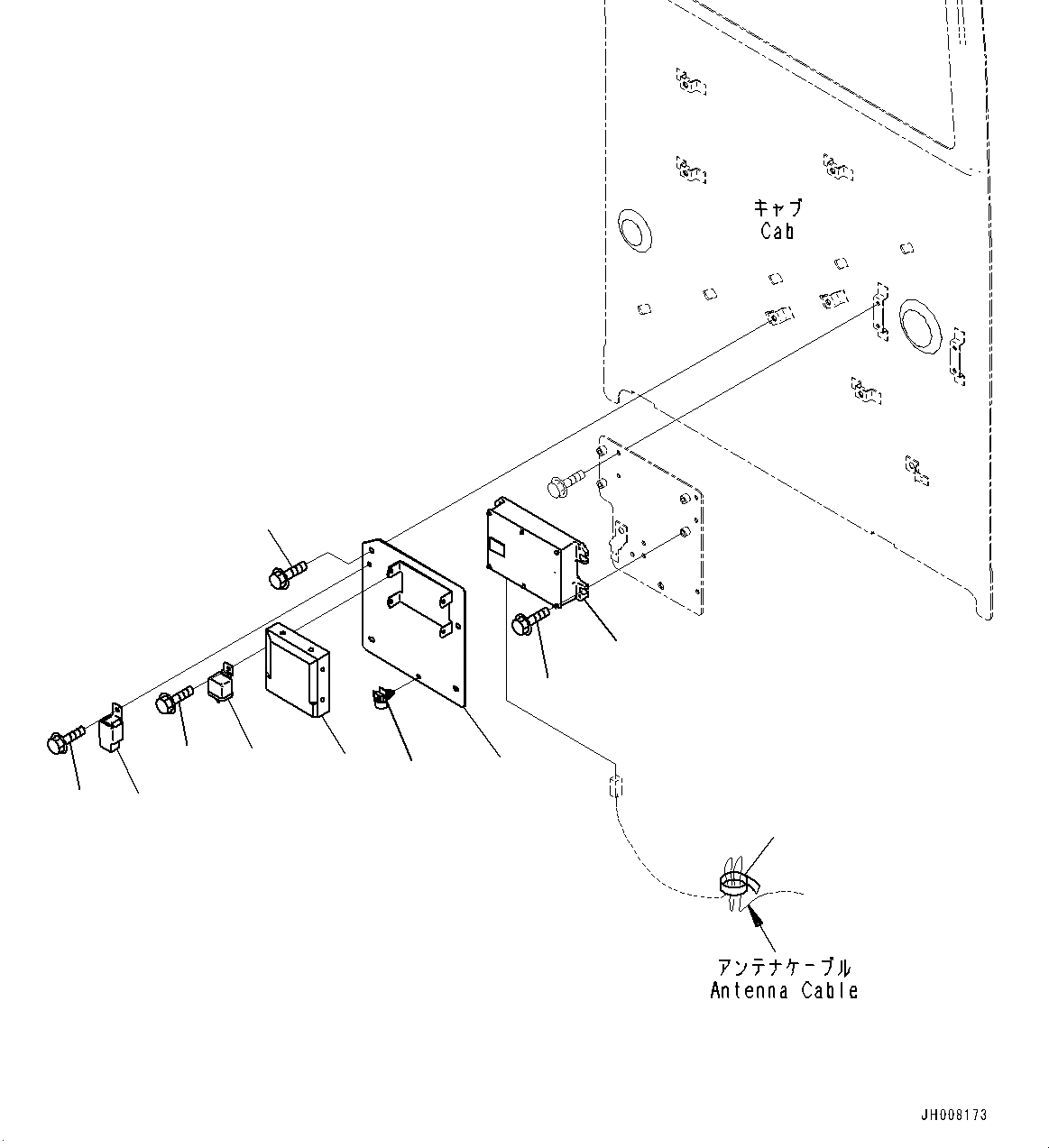 キャブ
Cab

アンテナケーブル
Antenna Cable

JH008173