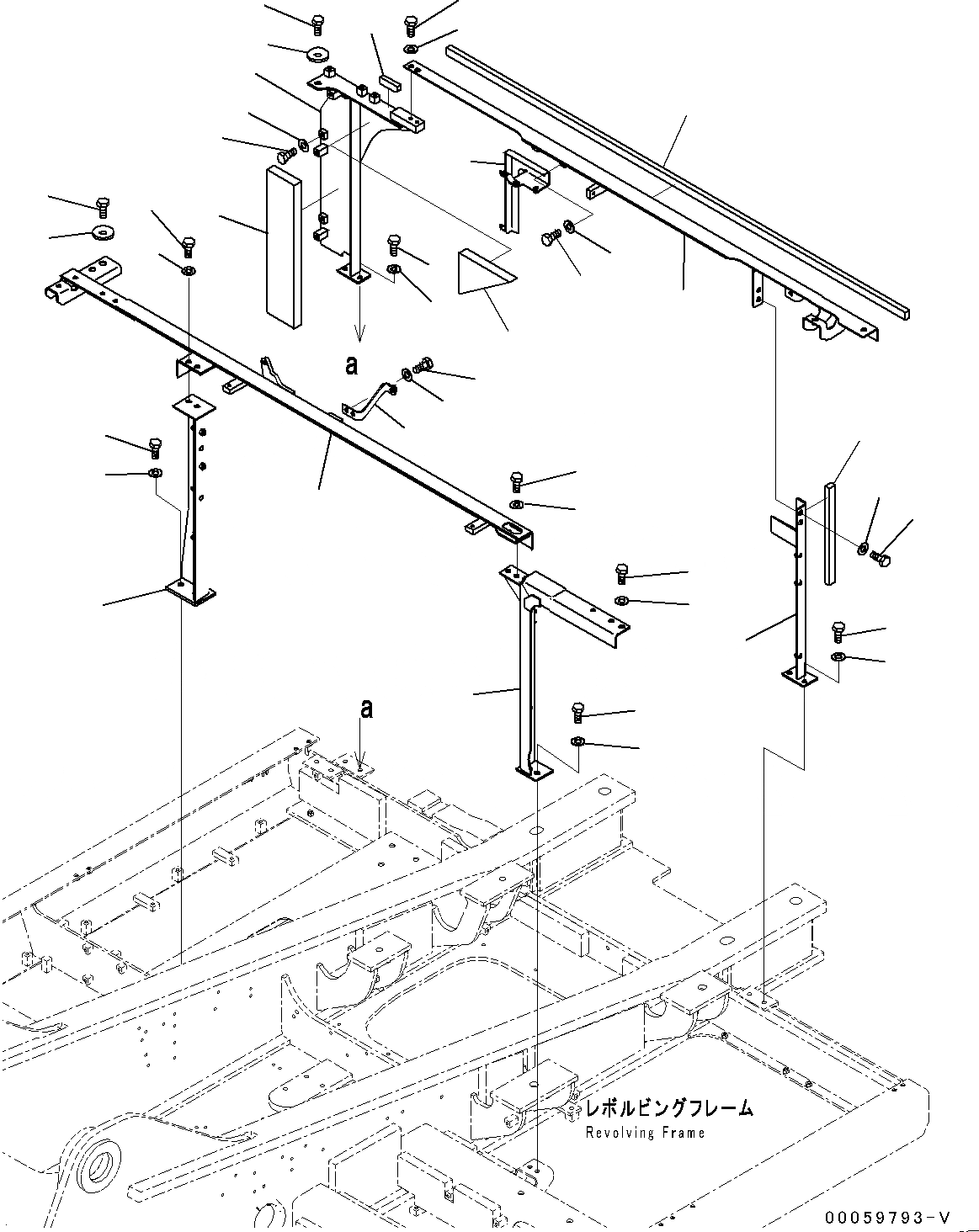 a

a

レボルビングフレーム
Revolving Frame

00059793-V