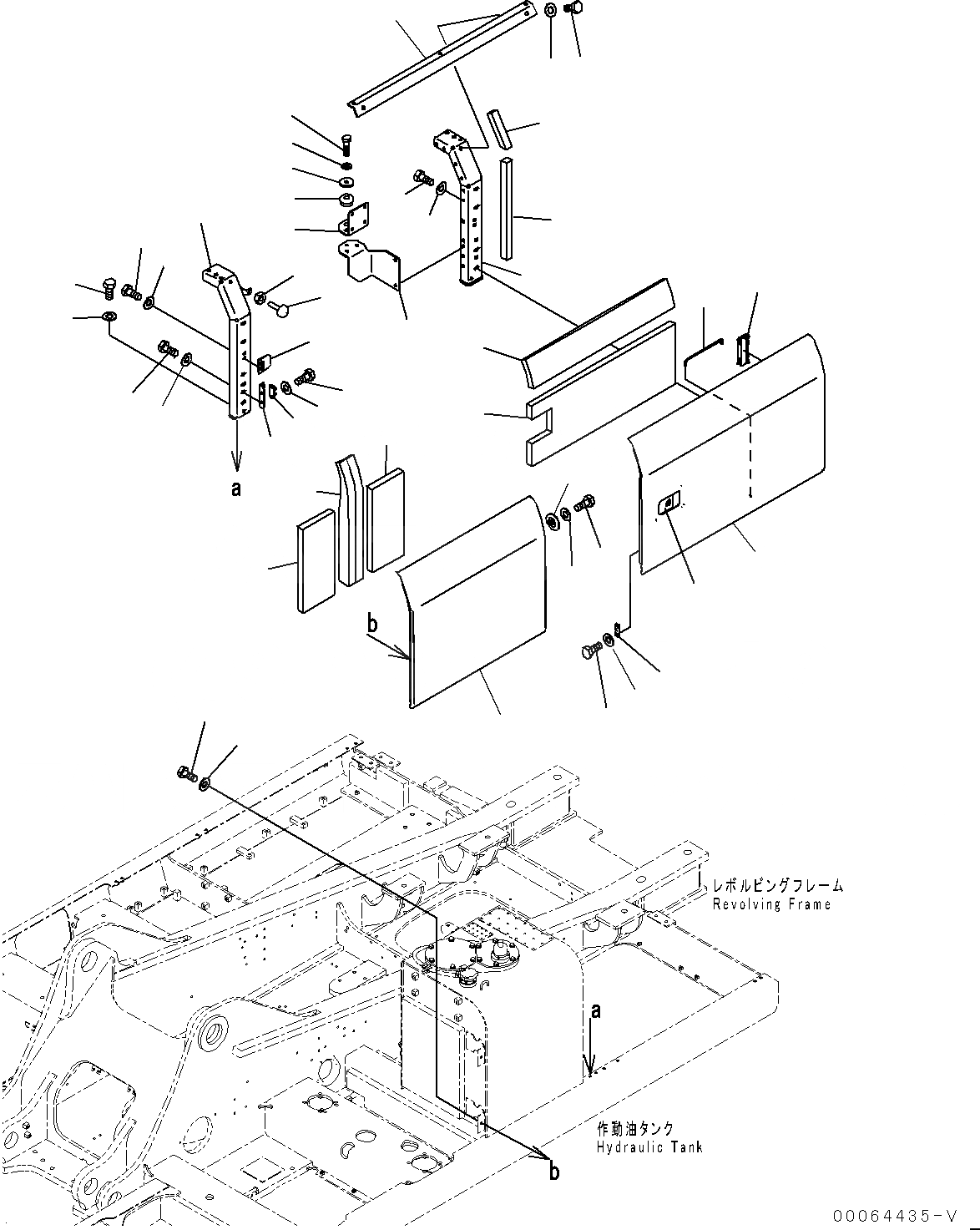 a

b

レボルビングフレーム
Revolving Frame

a

作動油タンク
Hydraulic Tank

b

00064435-V