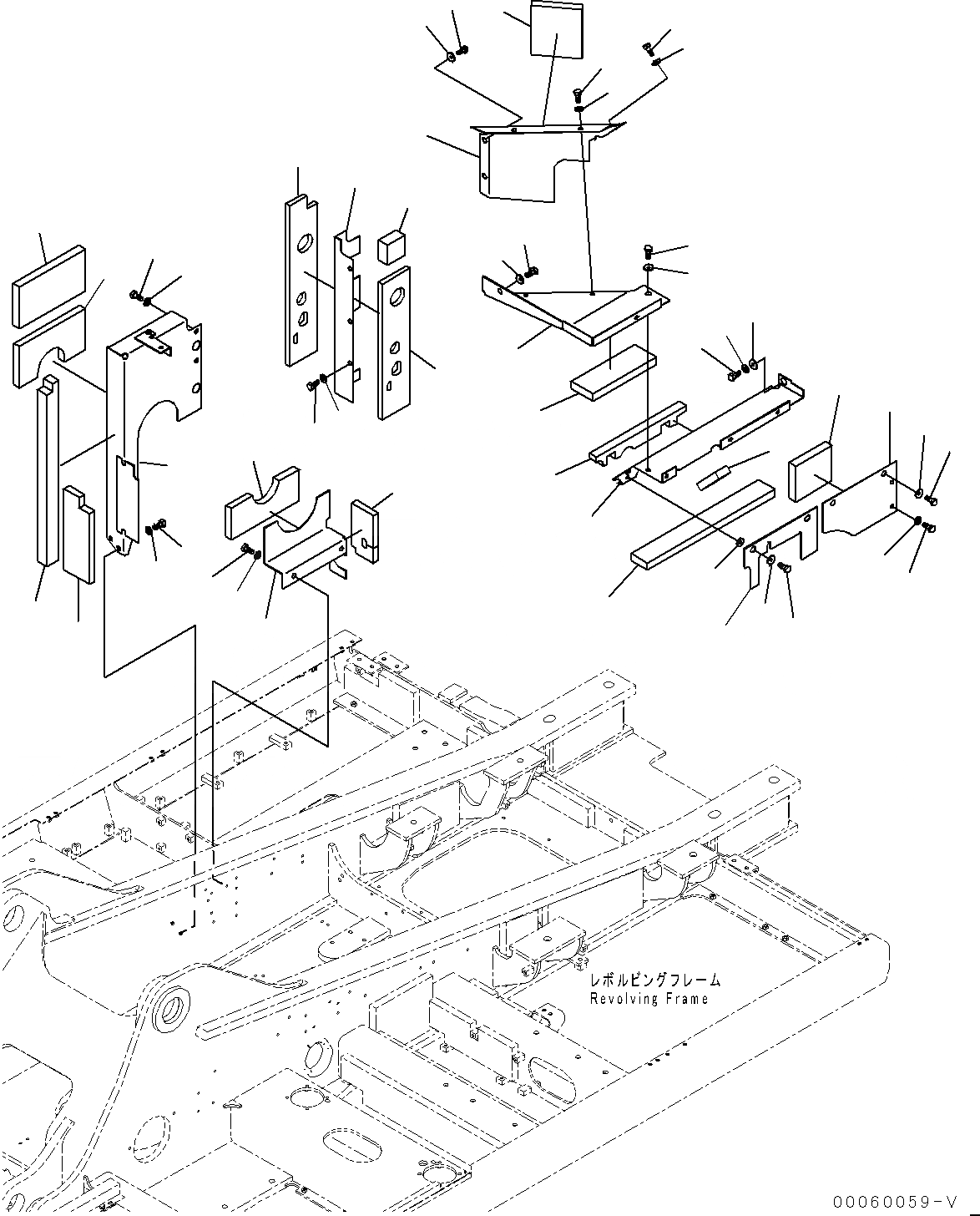 レボルビングフレーム
Revolving Frame

00060059-V