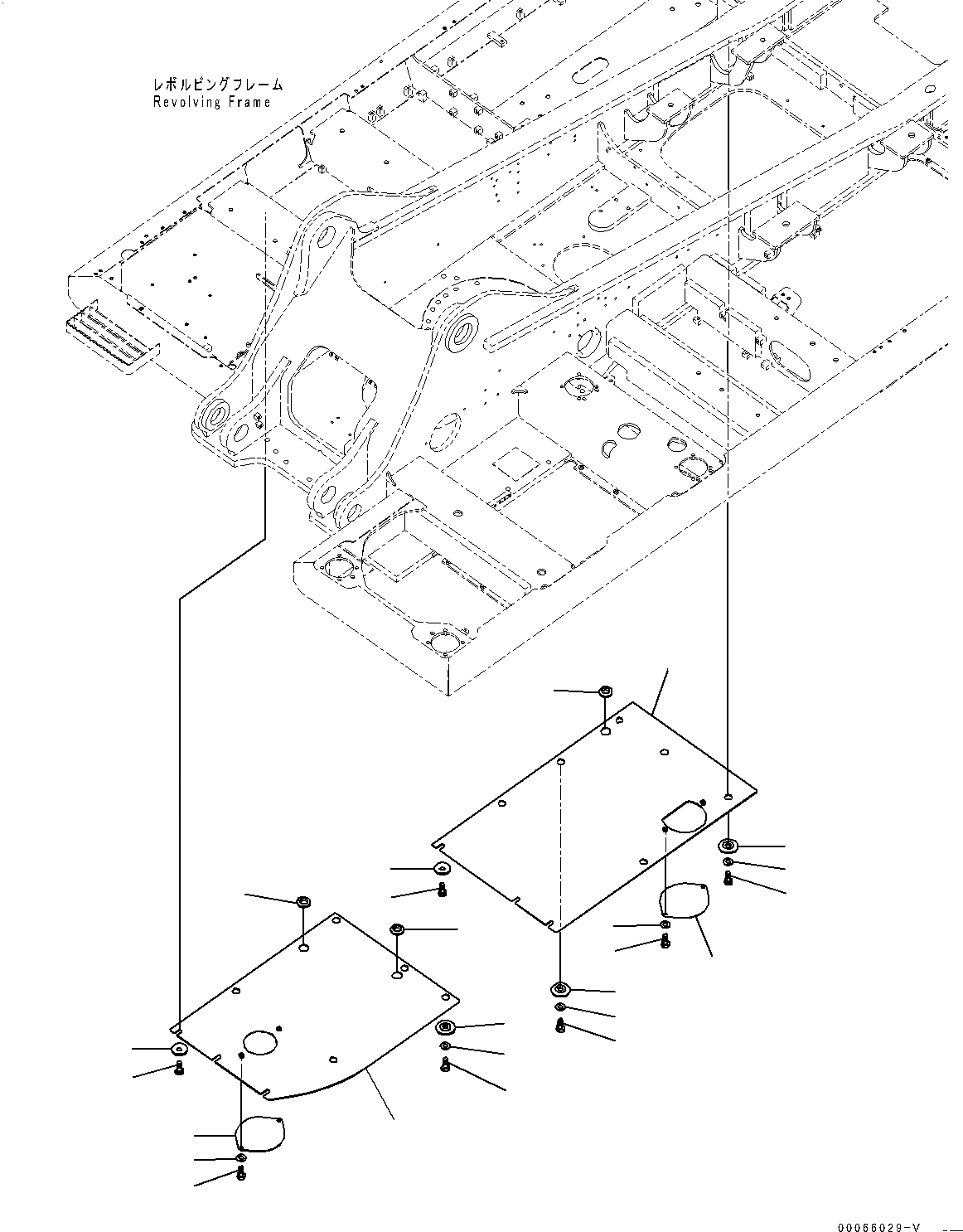 レボルビングフレーム
Revolving Frame

00066029-V