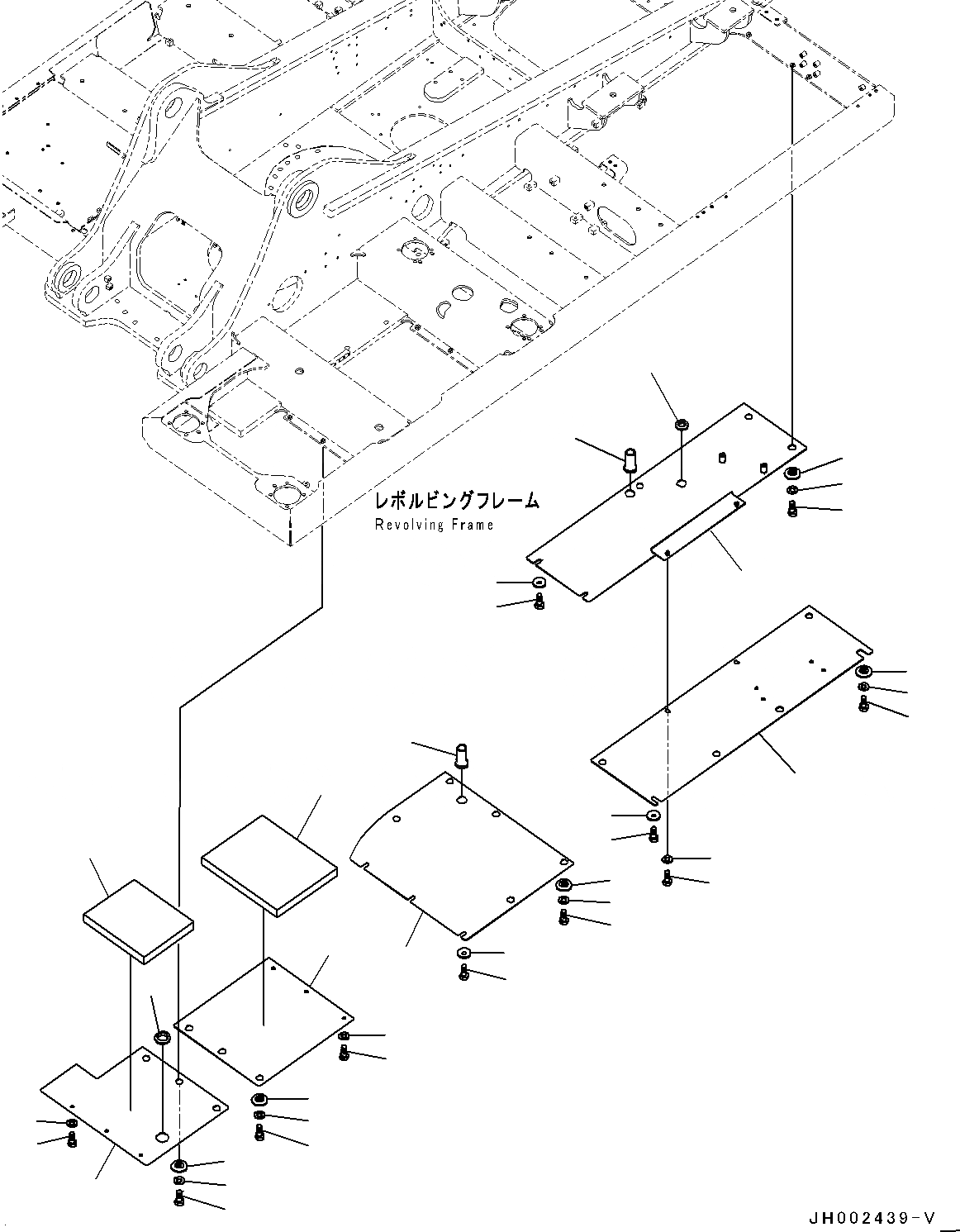 レボルビングフレーム
Revolving Frame

JH002439-V