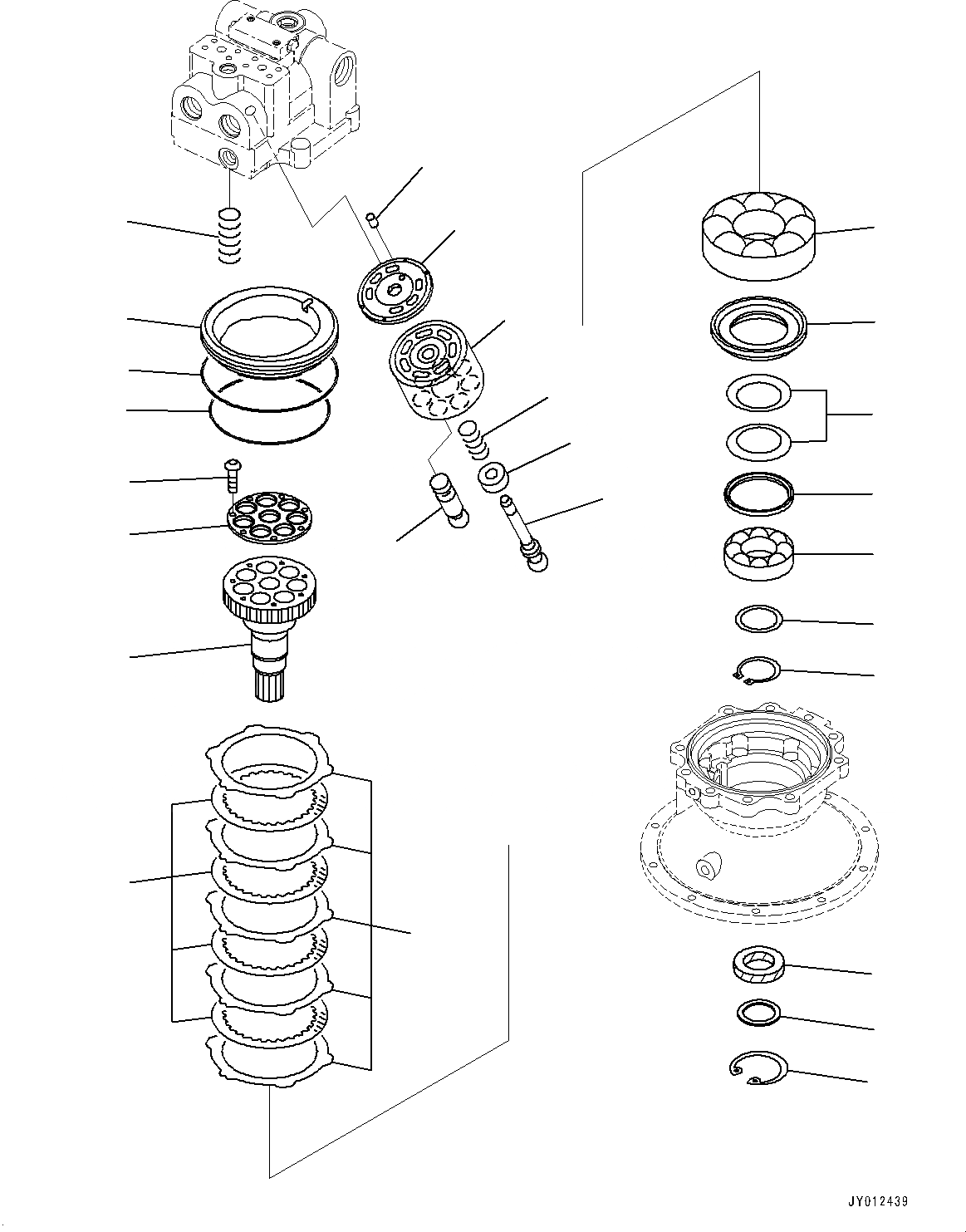 JY012439