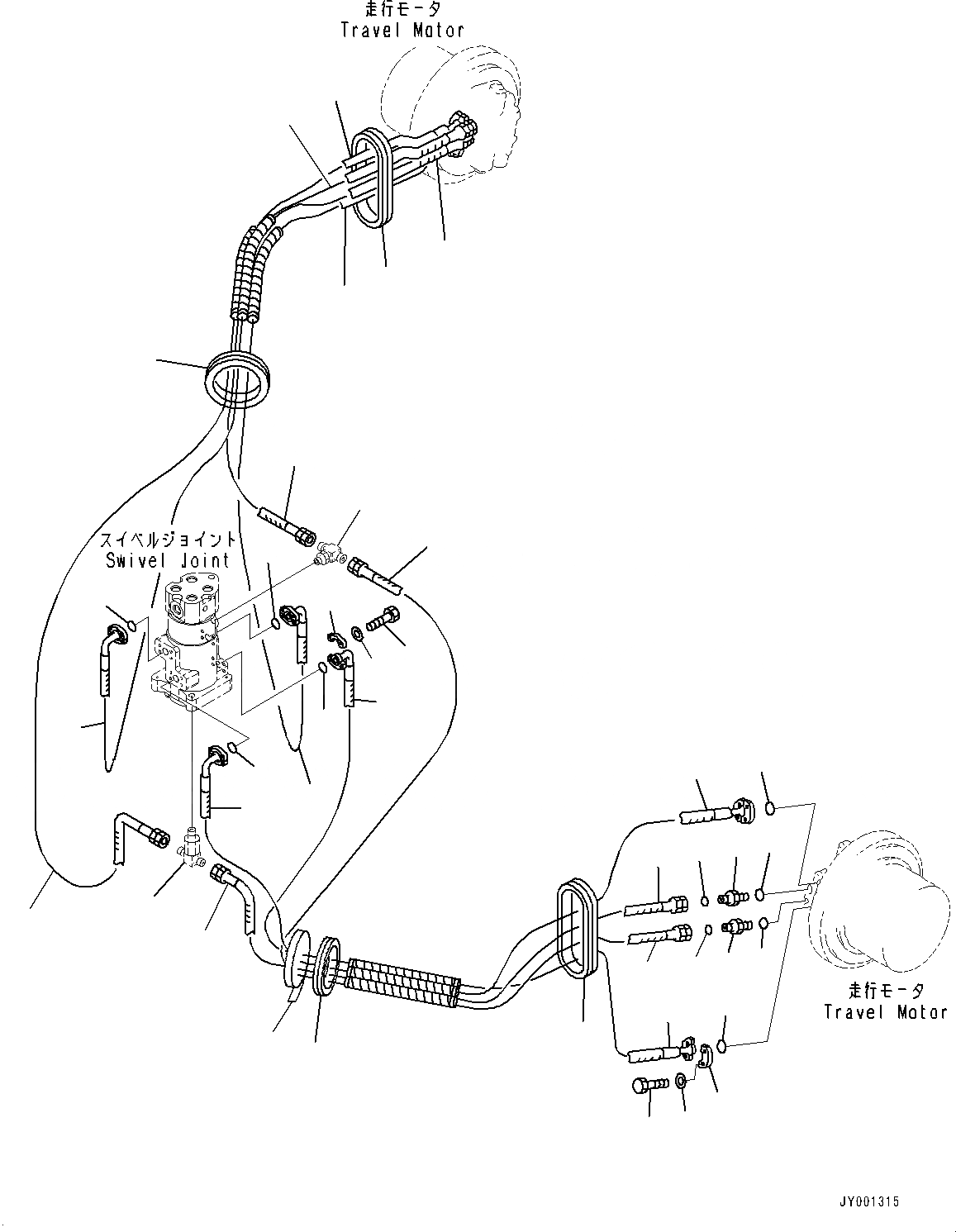 走行モータ
Travel Motor

スイベルジョイント
Swivel Joint

走行モータ
Travel Motor

JY001315