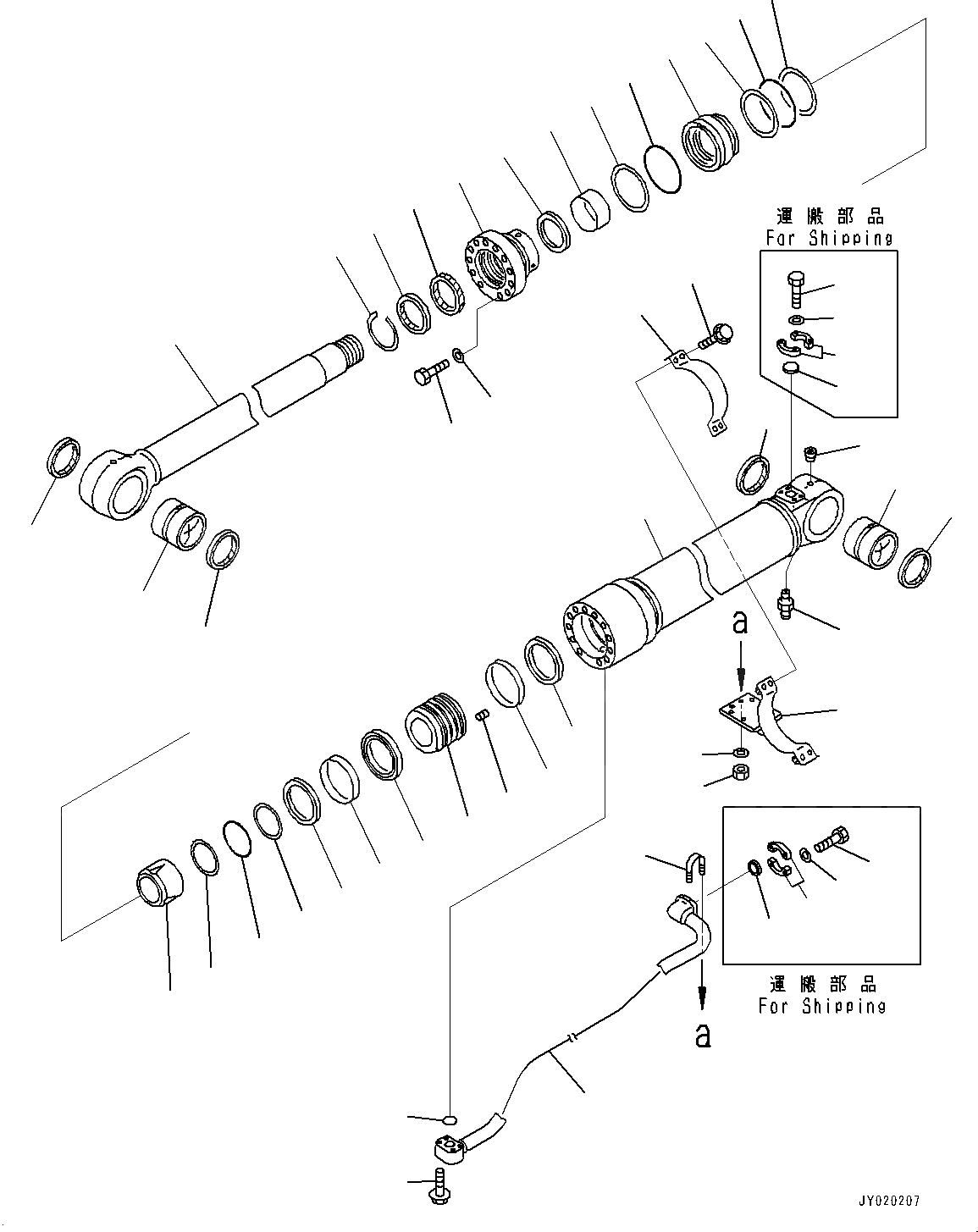 運搬部品
For Shipping

a

運搬部品
For Shipping

a

JY020207