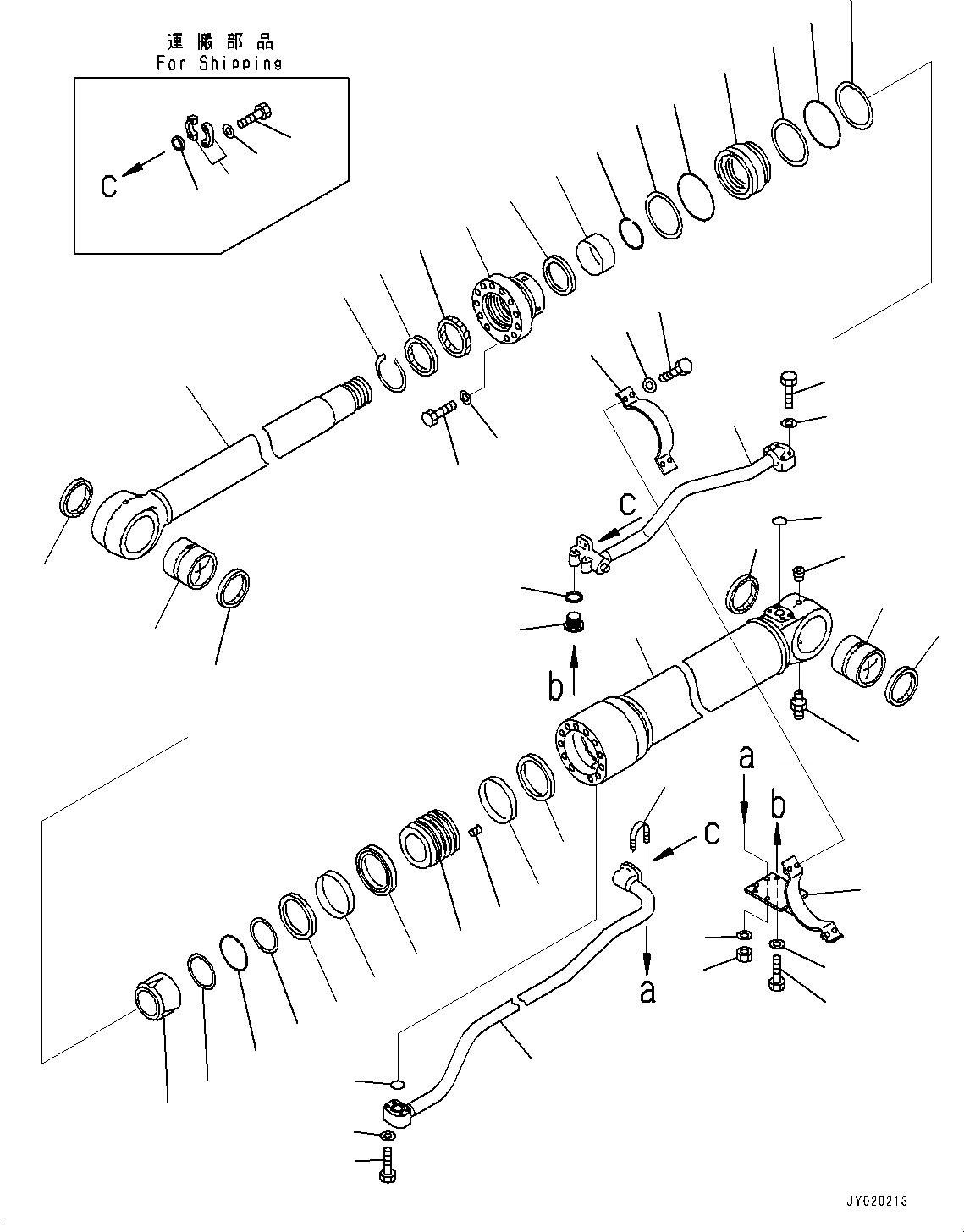 運搬部品
For Shipping

C

c

b

a

b

c

a

JY020213