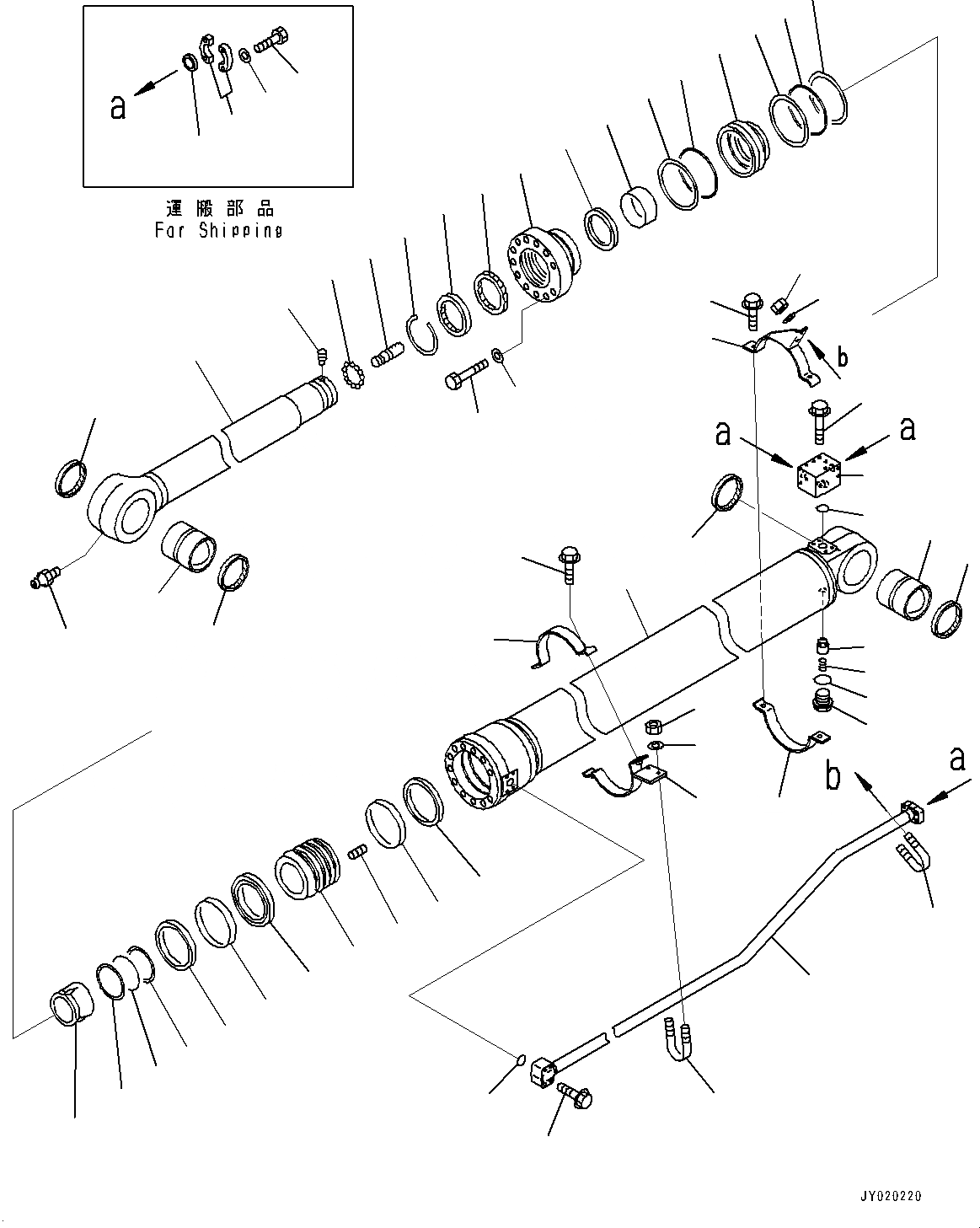 a

運搬部品
For Shipping

b

a

a

b

a

JY020220