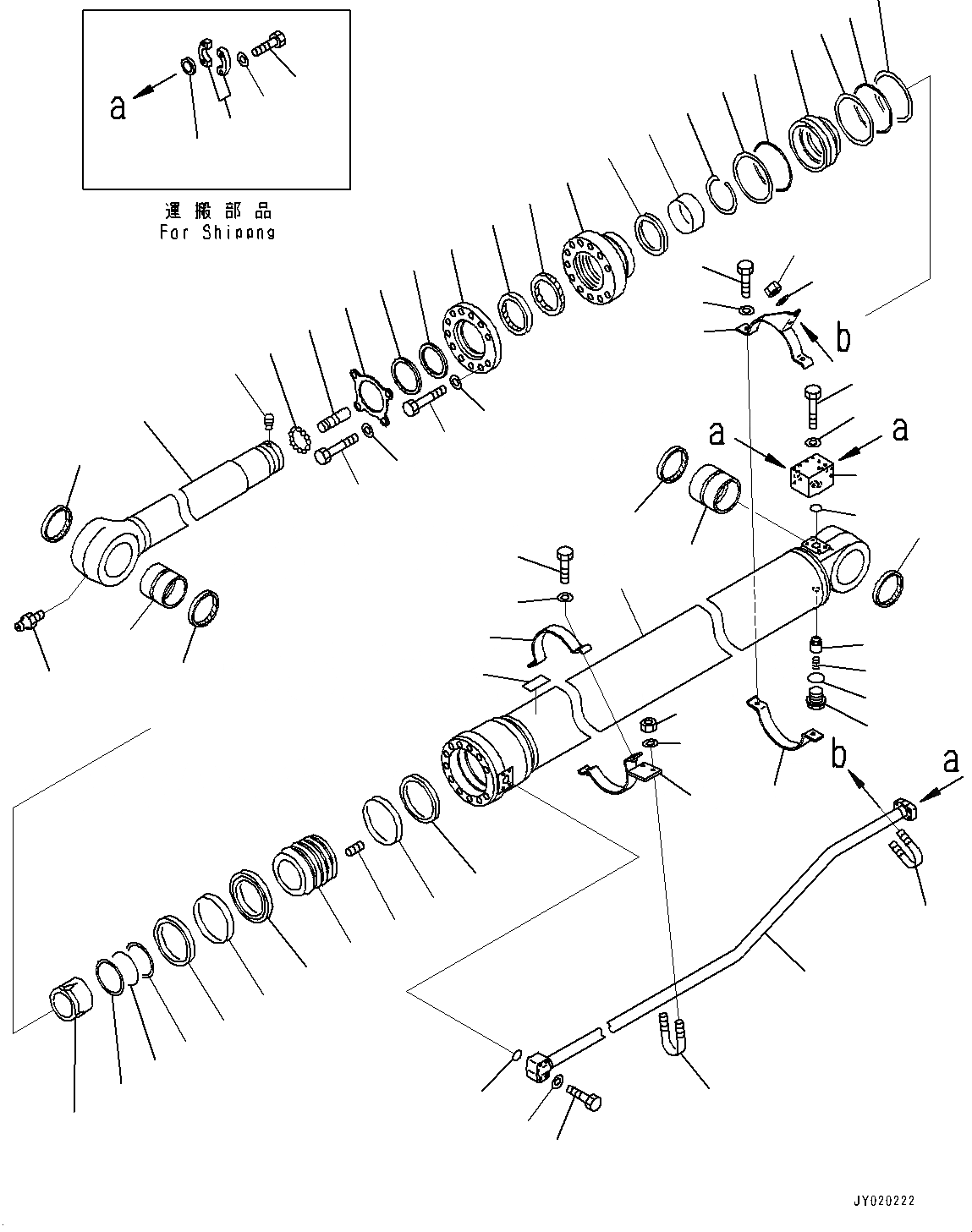 a

運搬部品
For Shipping

b

a

a

b

a

JY020222