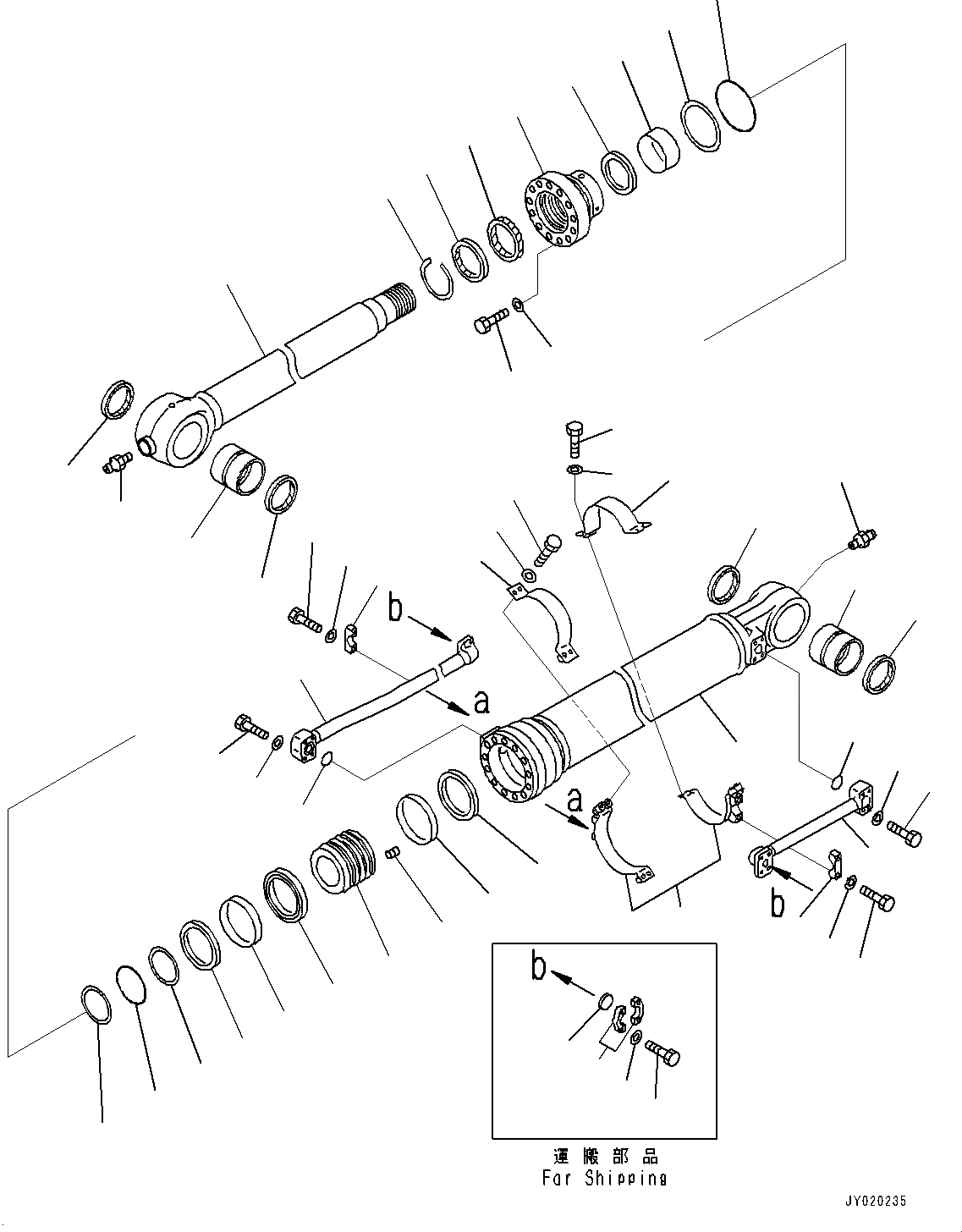 b

a

a

b

b

運搬部品
For Shipping

JY020235