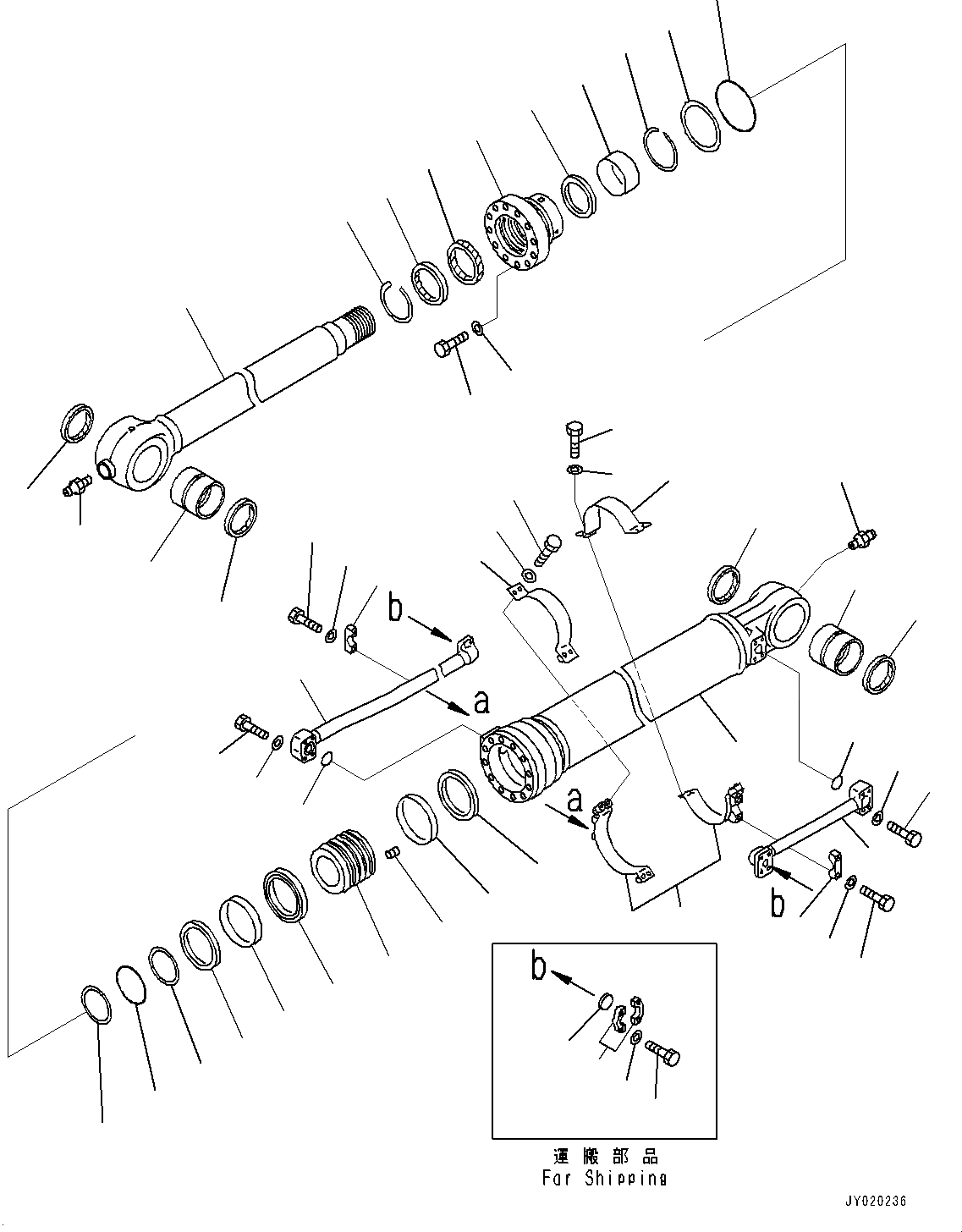 b
a
a
b
b
運搬部品
For Shipping
JY020236