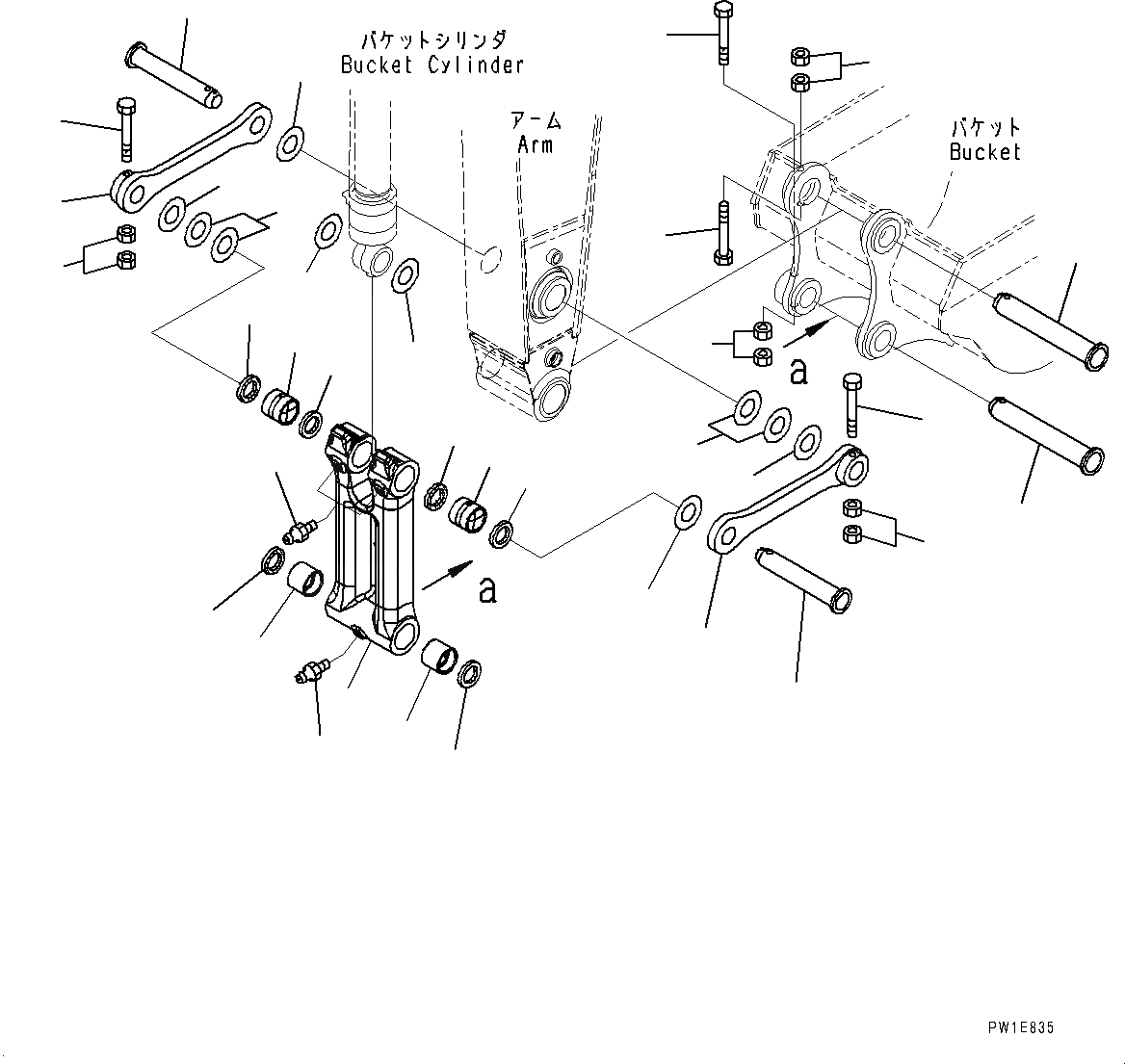 バケットシリンダ
Bucket Cylinder

アーム
Arm

バケット
Bucket

a

a

PW1E835