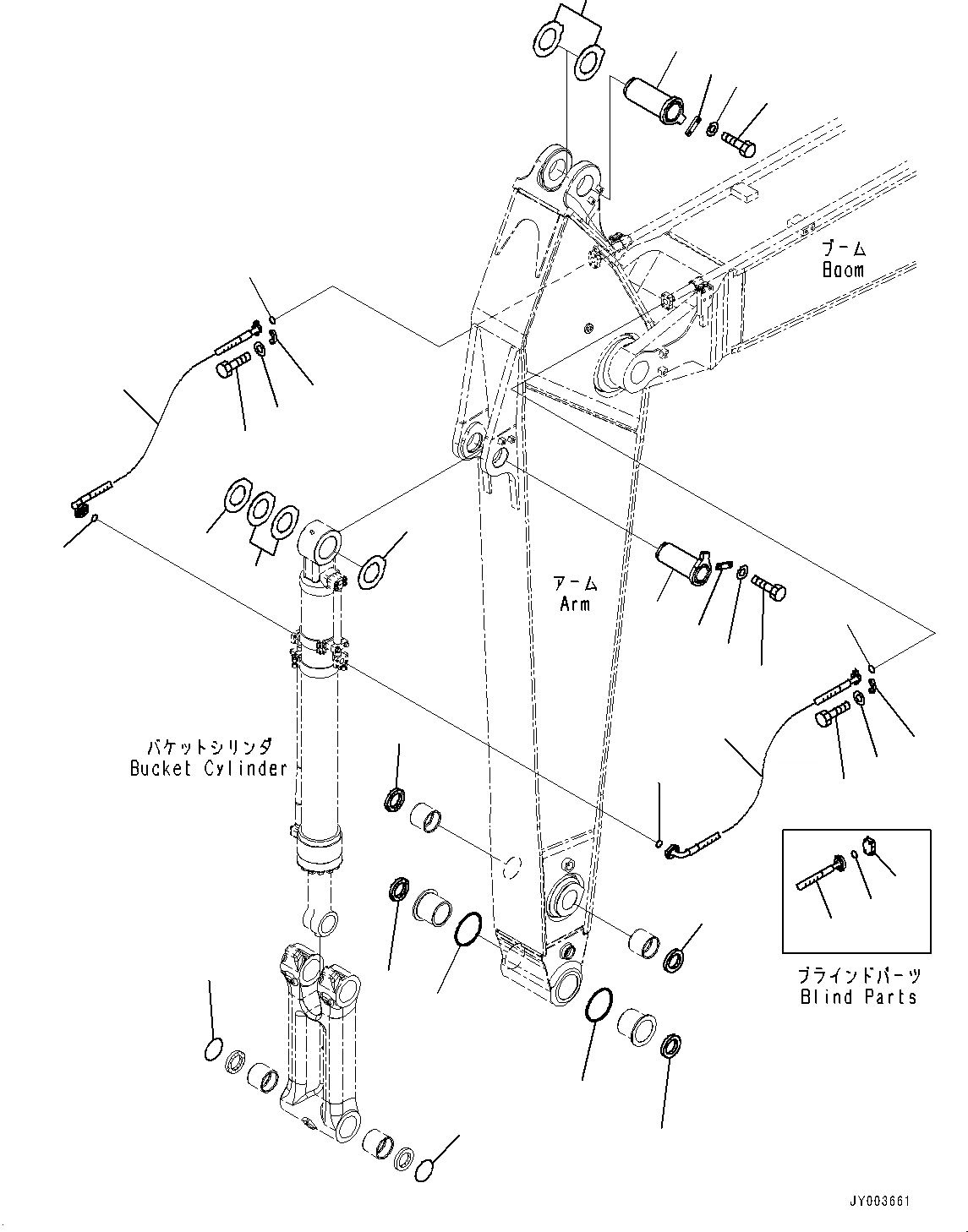 ブーム
Boom

アーム
Arm

バケットシリンダ
Bucket Cylinder

ブラインドパーツ
Blind Parts

JY003661