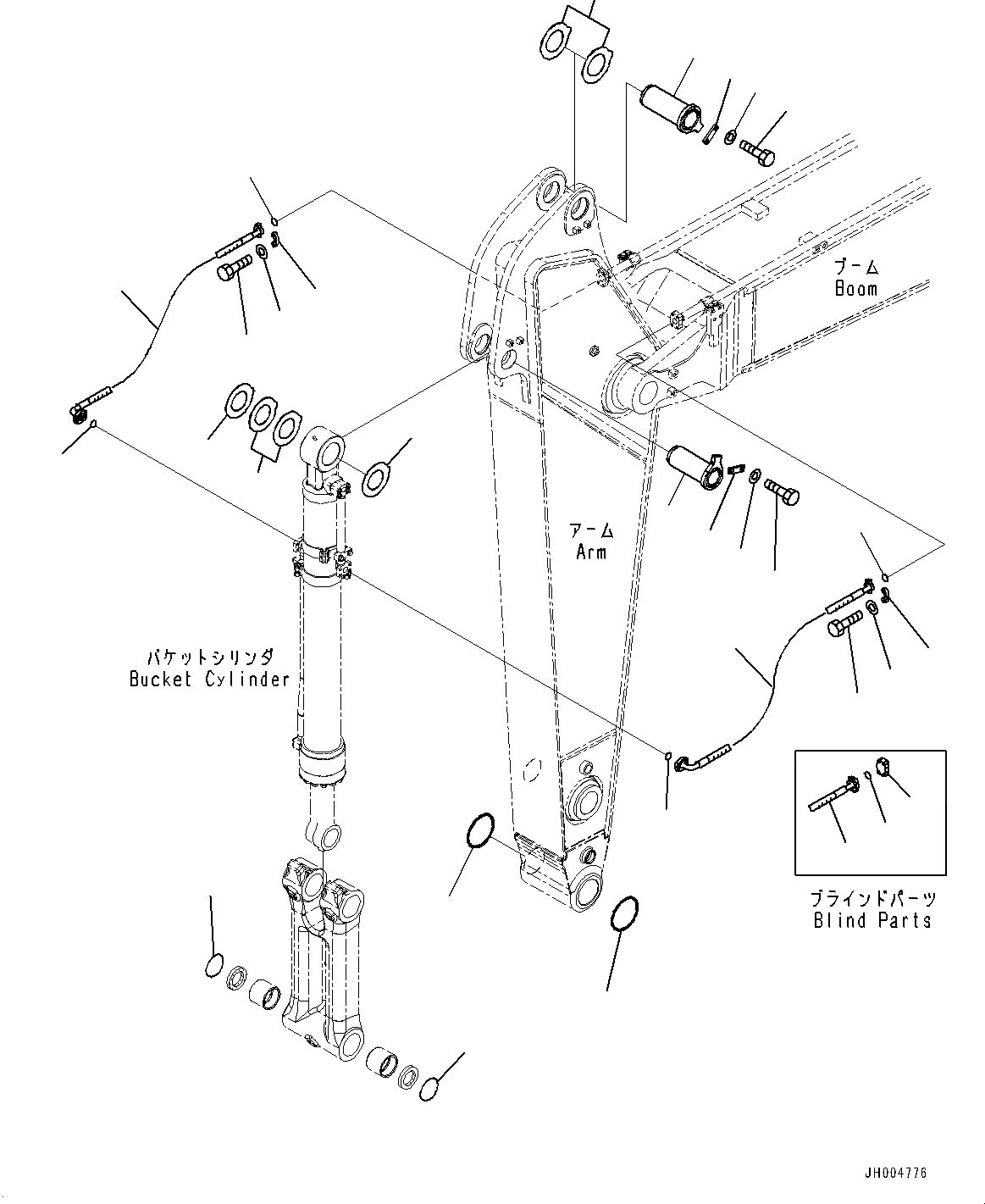 ブーム
Boom

アーム
Arm

バケットシリンダ
Bucket Cylinder

ブラインドパーツ
Blind Parts

JH004776