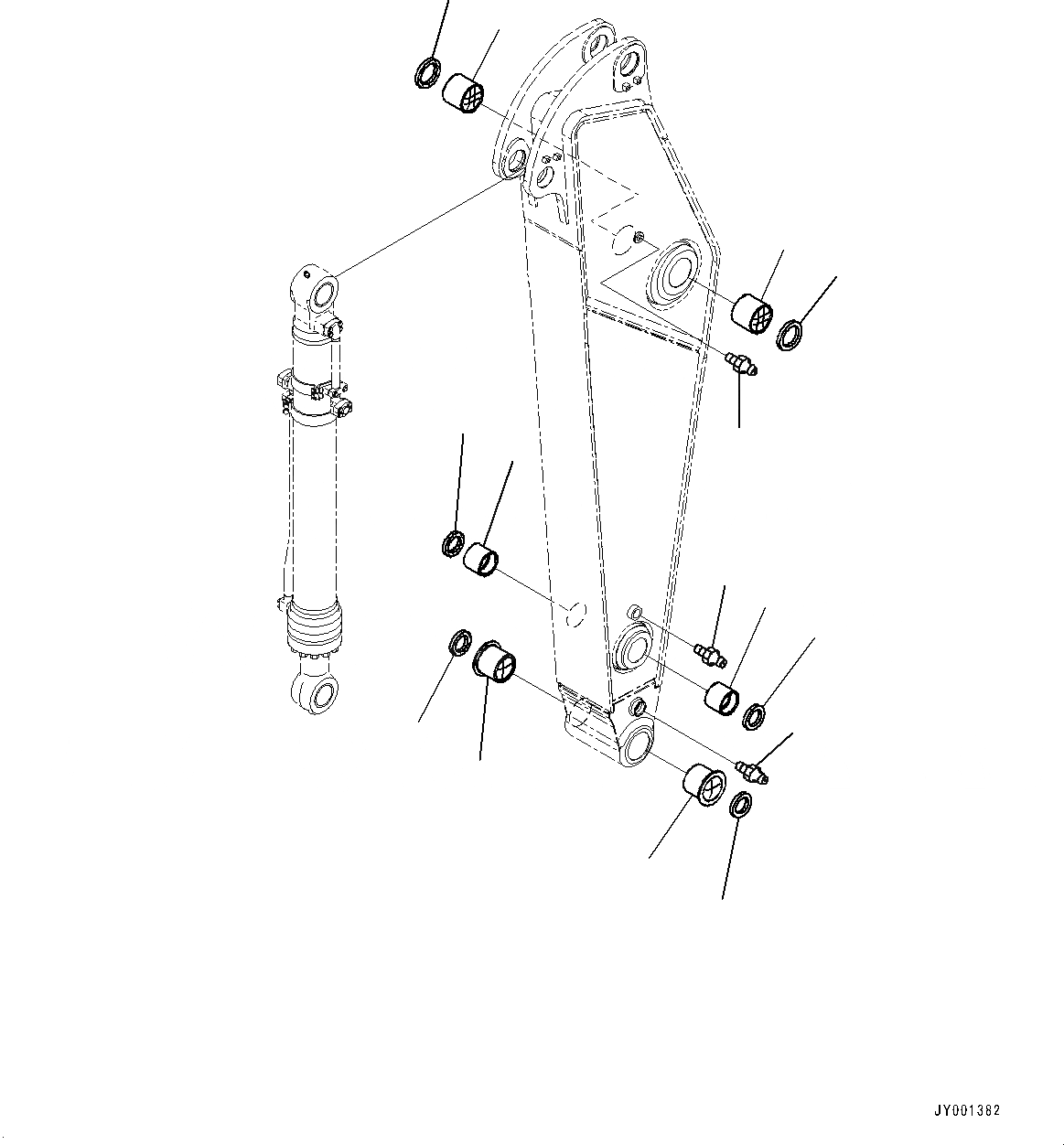 JY001382