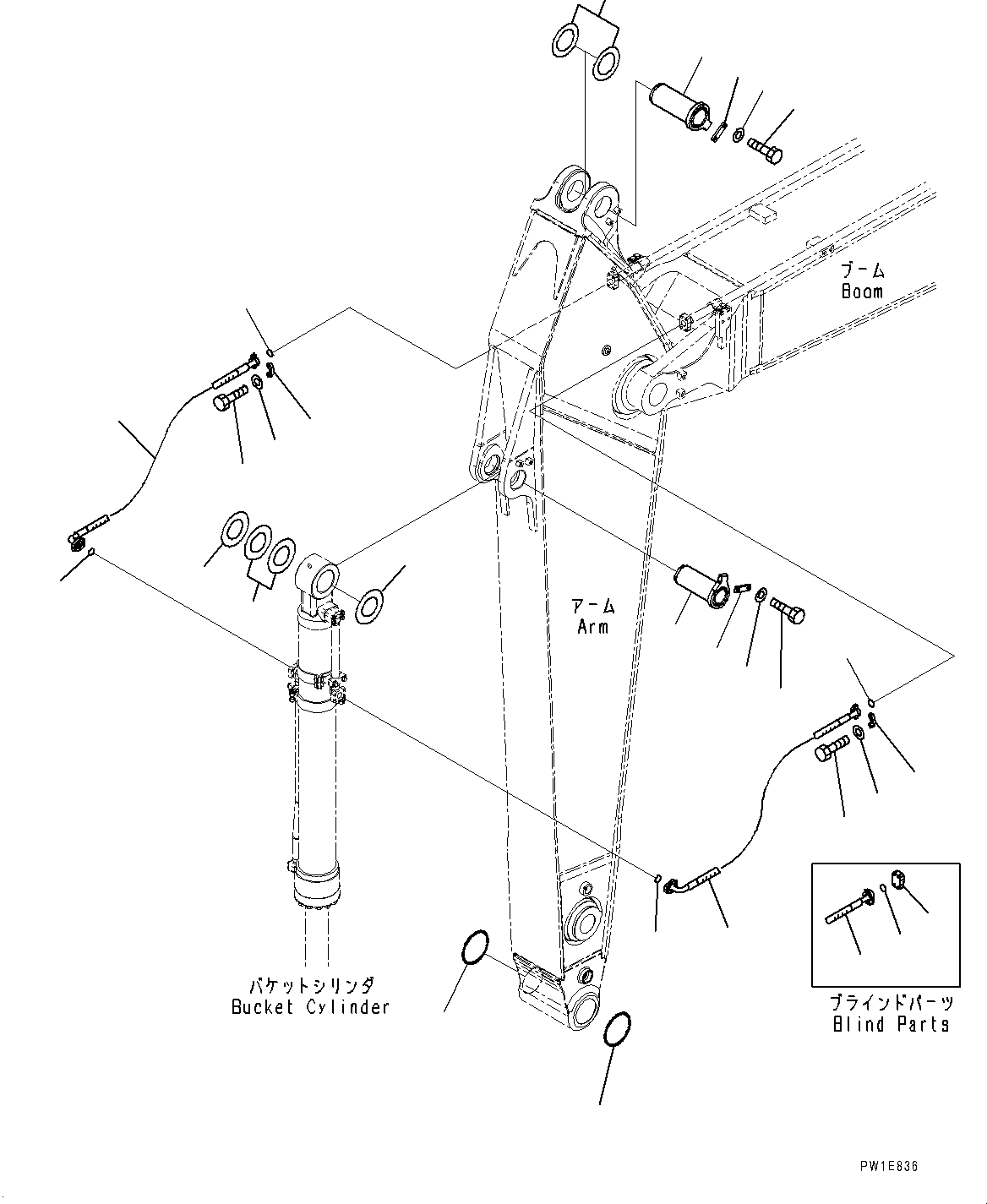 ブーム
Boom

アーム
Arm

バケットシリンダ
Bucket Cylinder

ブラインドパーツ
Blind Parts

PW1E836