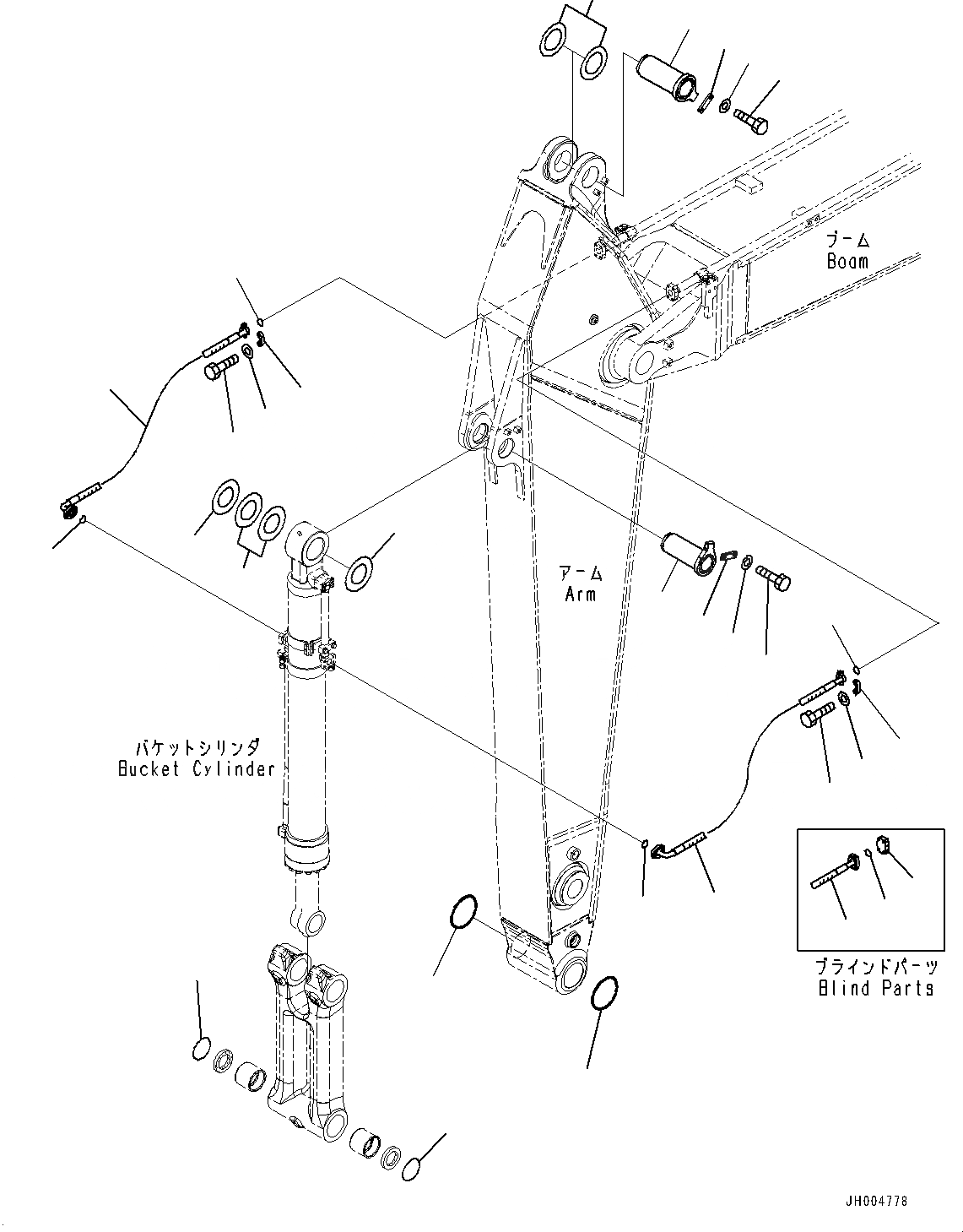 ブーム
Boom

アーム
Arm

バケットシリンダ
Bucket Cylinder

ブラインドパーツ
Blind Parts

JH004778