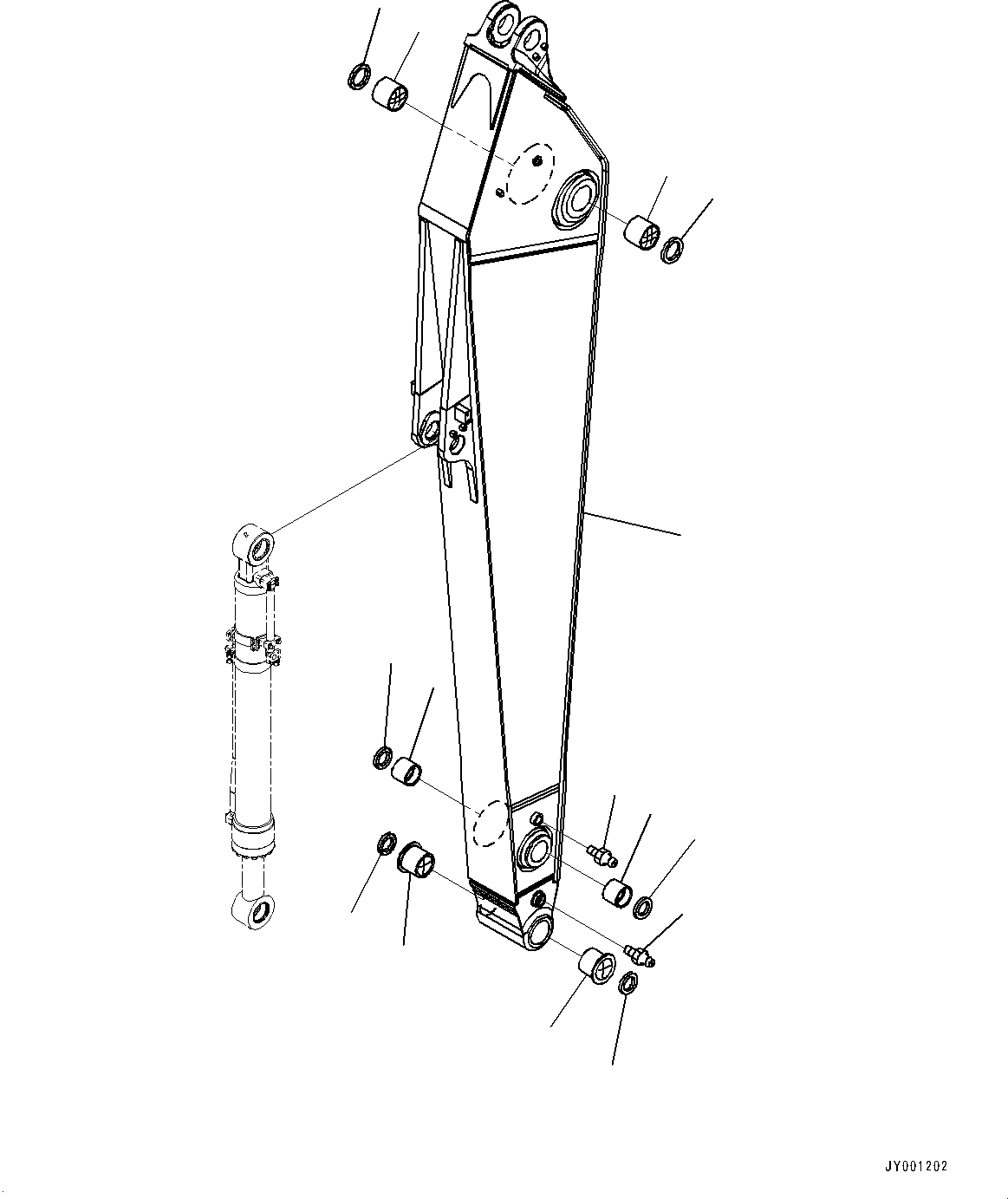 JY001202