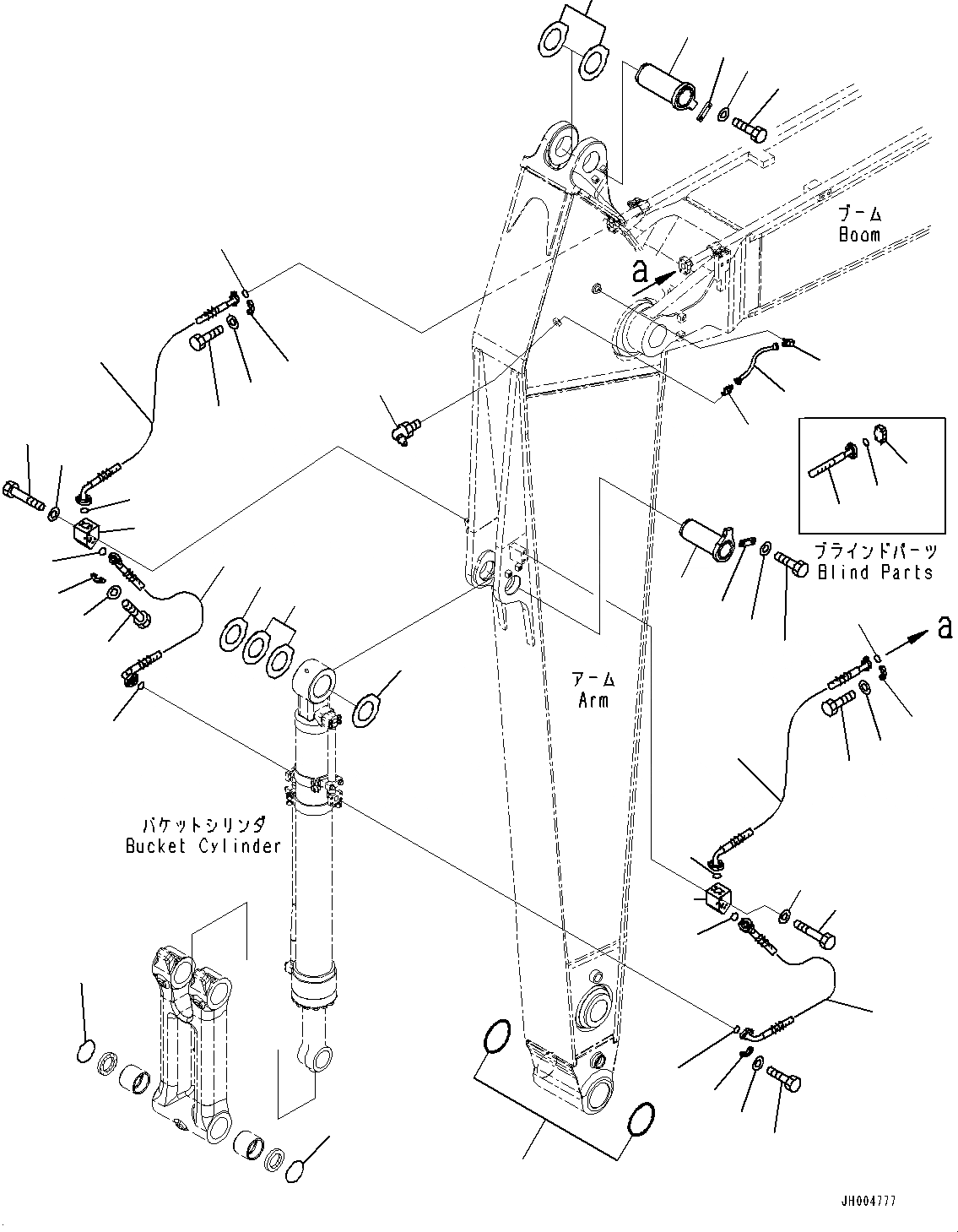 ブーム
Boom

a

ブラインドパーツ
Blind Parts

a

アーム
Arm

バケットシリンダ
Bucket Cylinder

JH004777