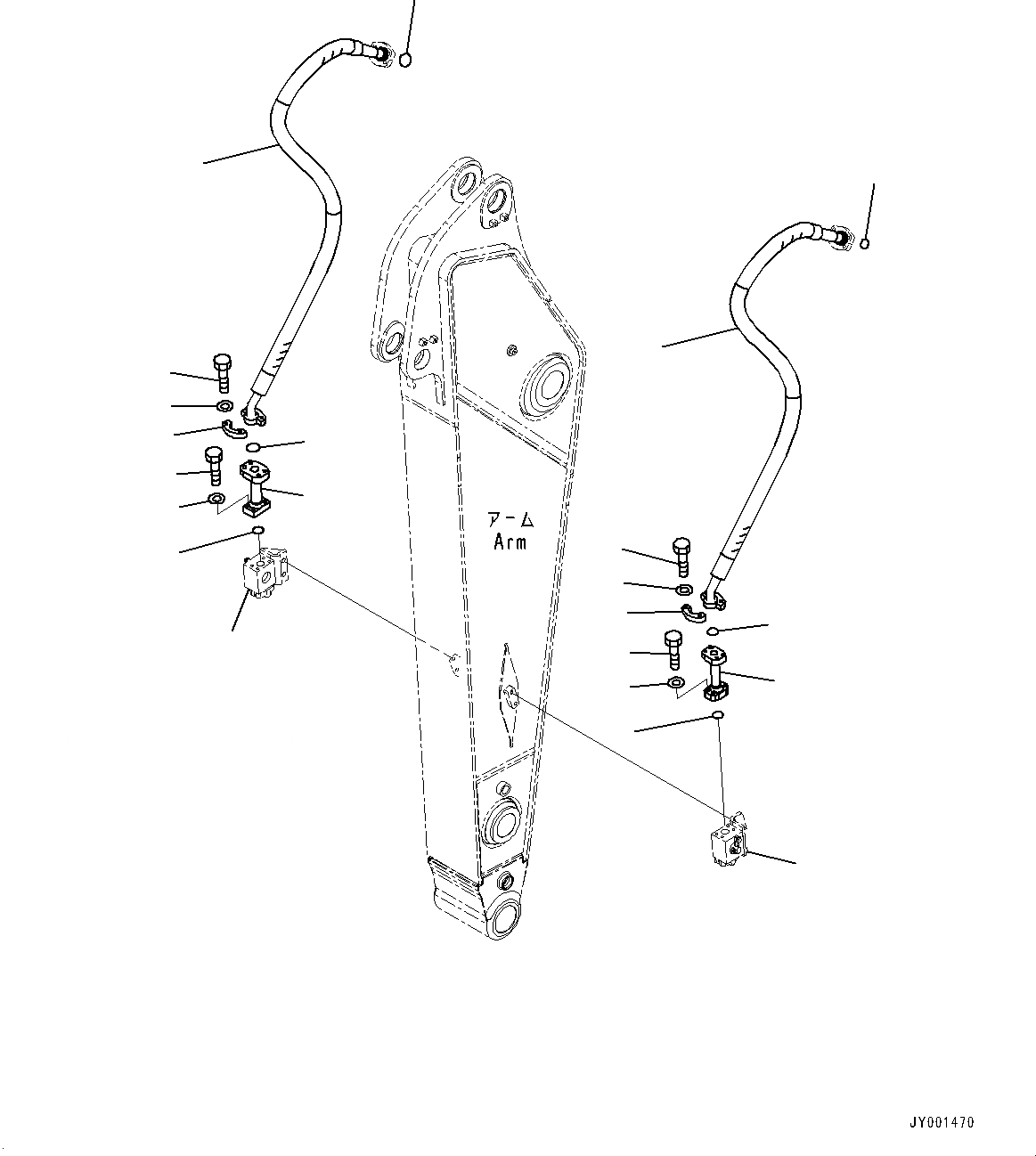 アーム
Arm

JY001470