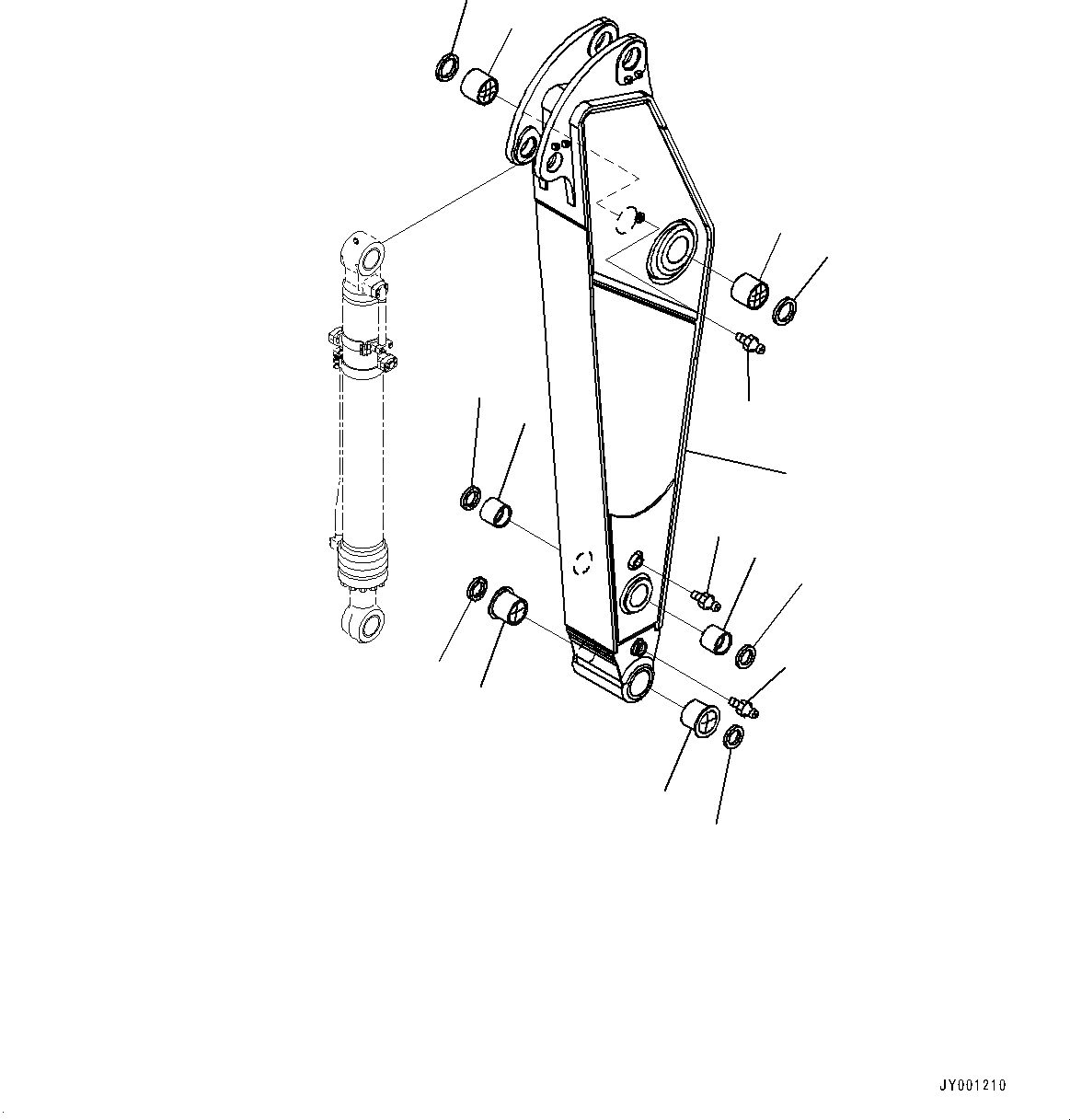 JY001210