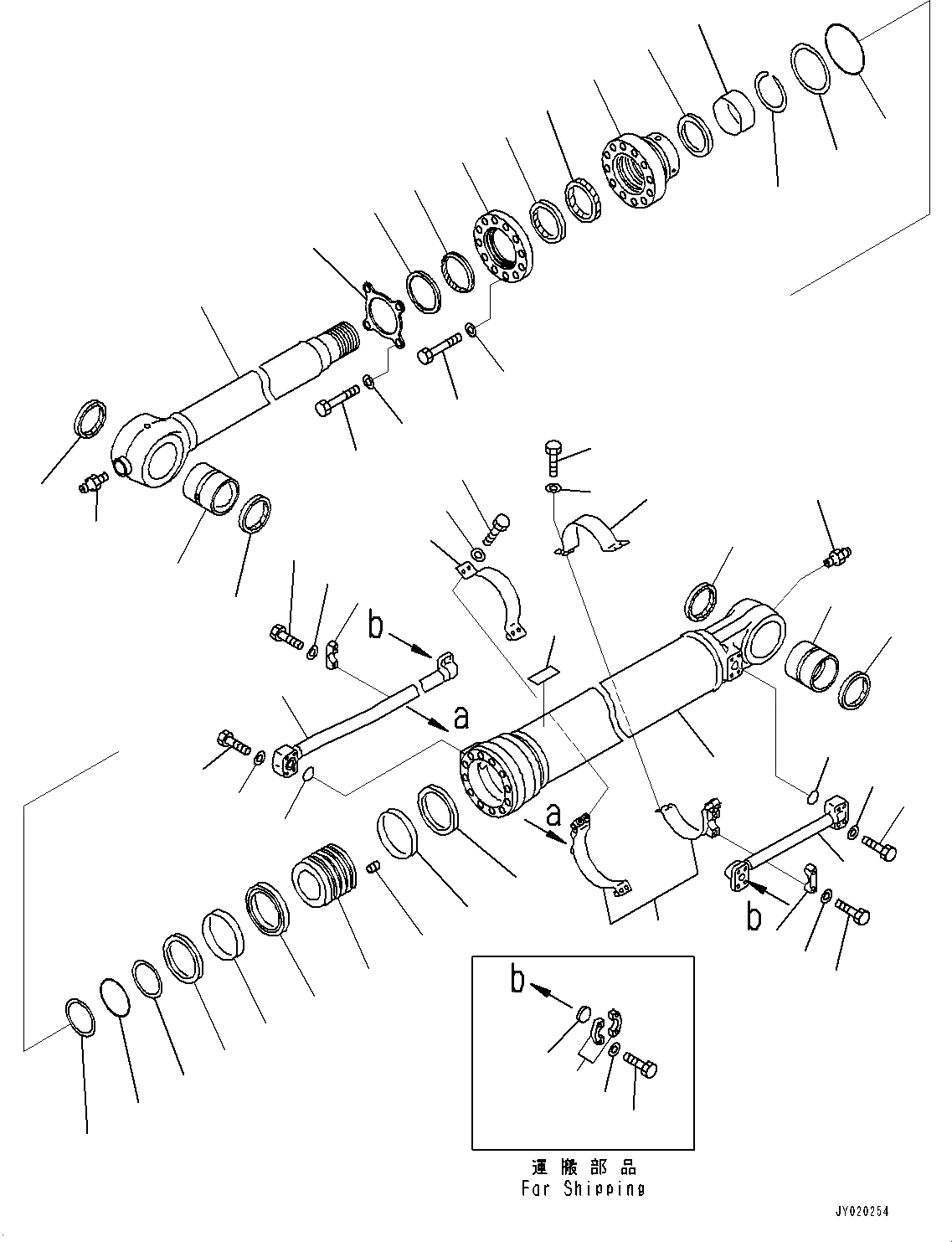 b
a
a
b
b
運搬部品
For Shipping
JY020254