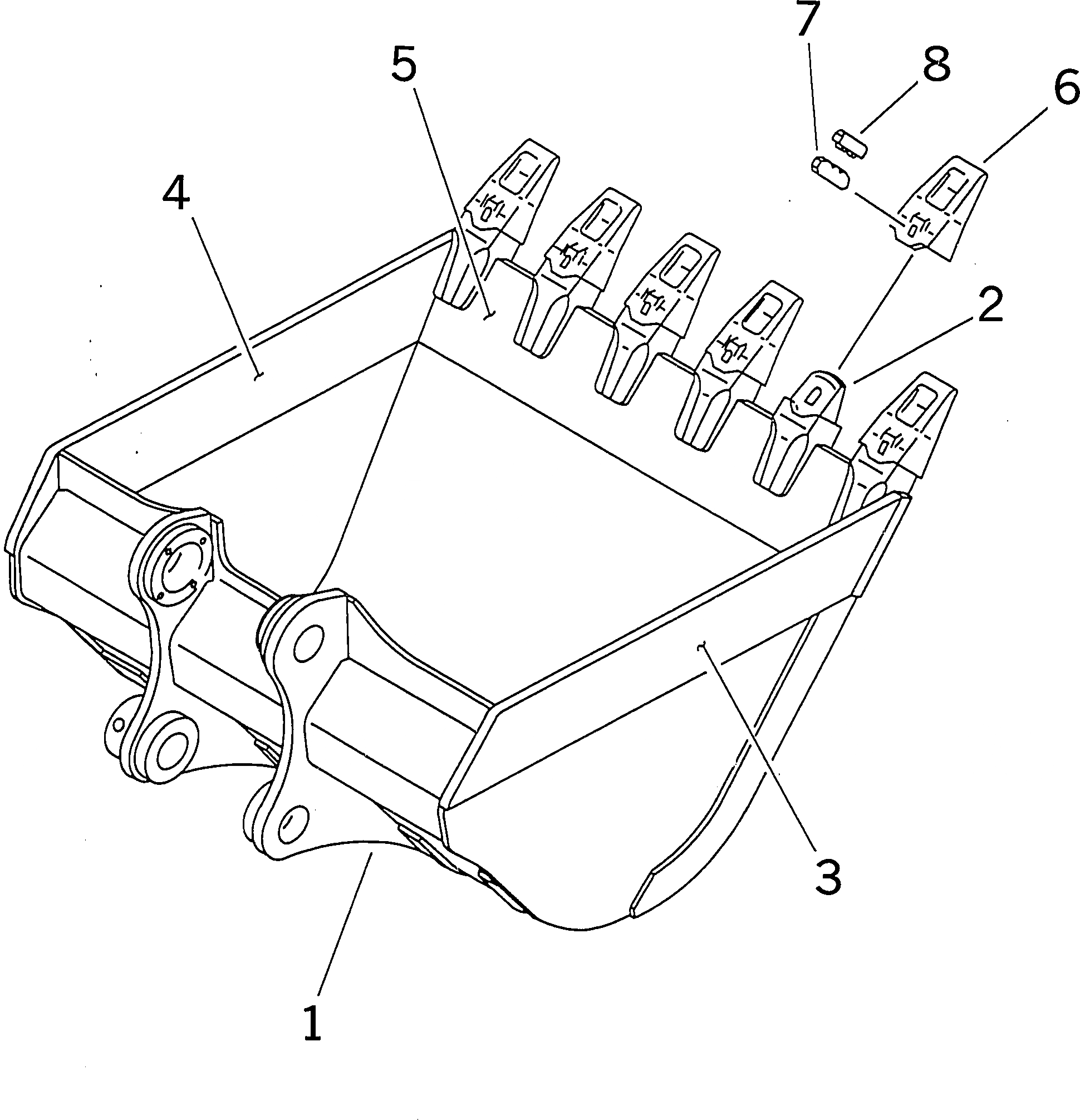 7
5
8
6
4
2
3
1