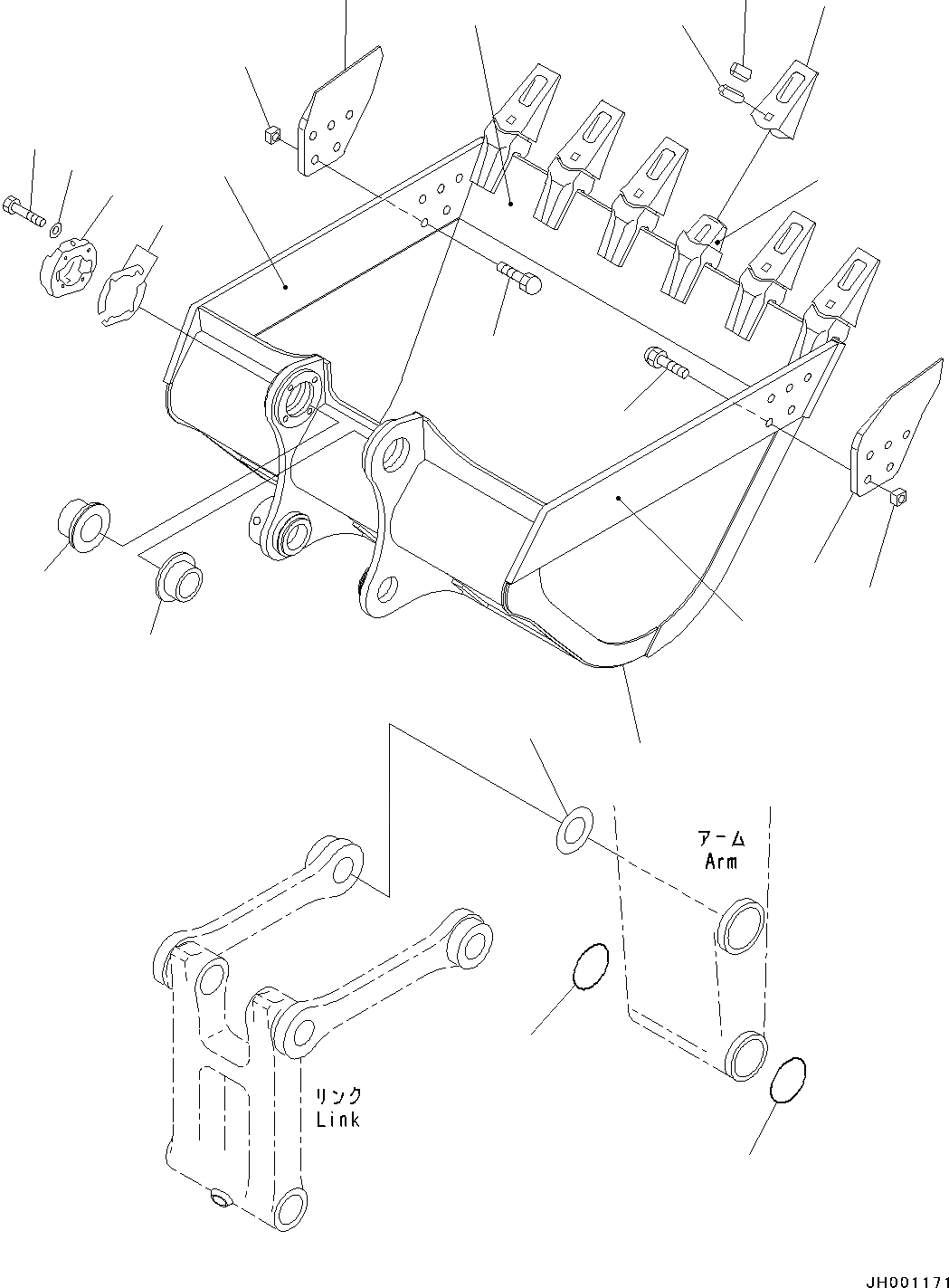 アーム
Arm

リンク
Link

JH001171