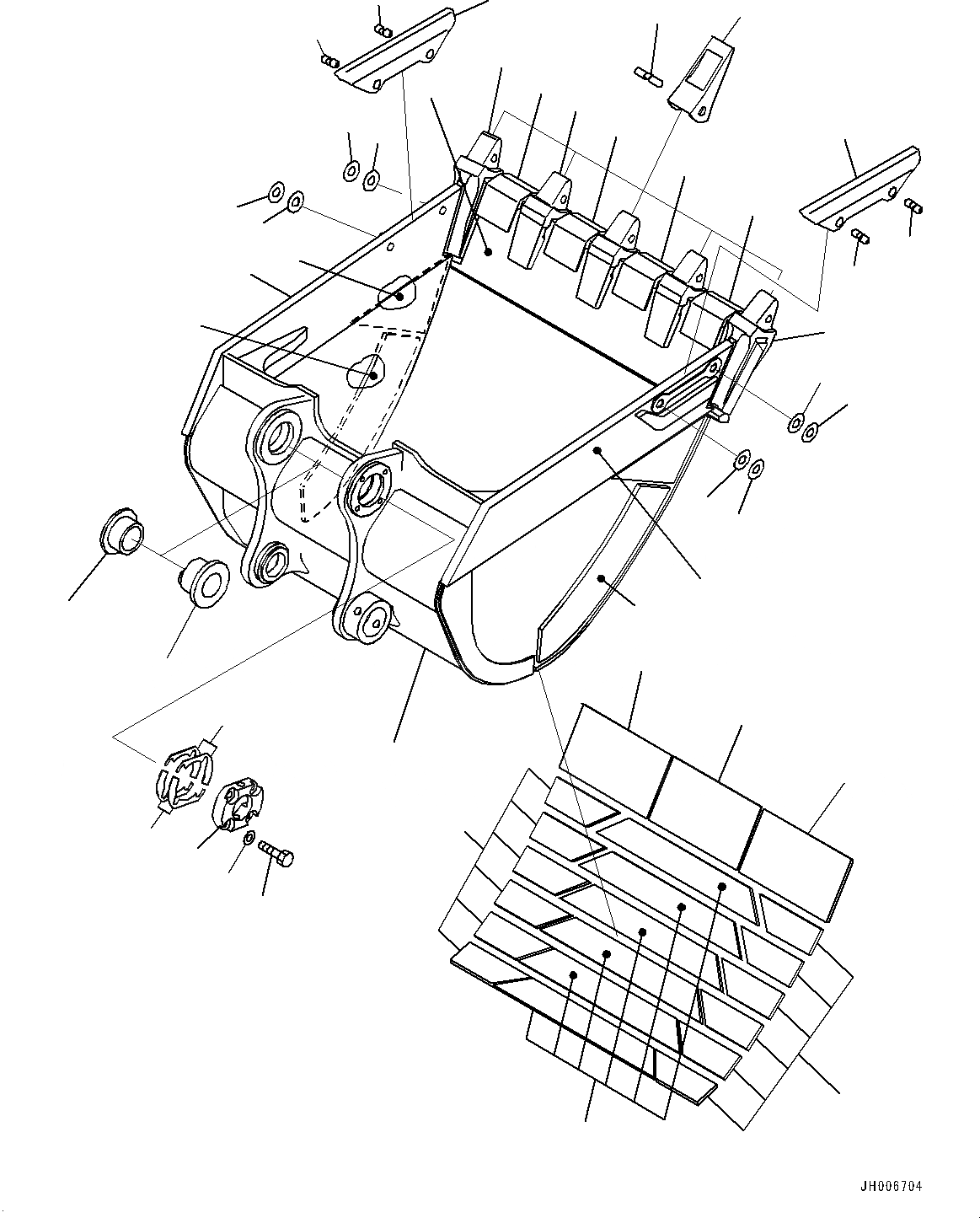 JH006704