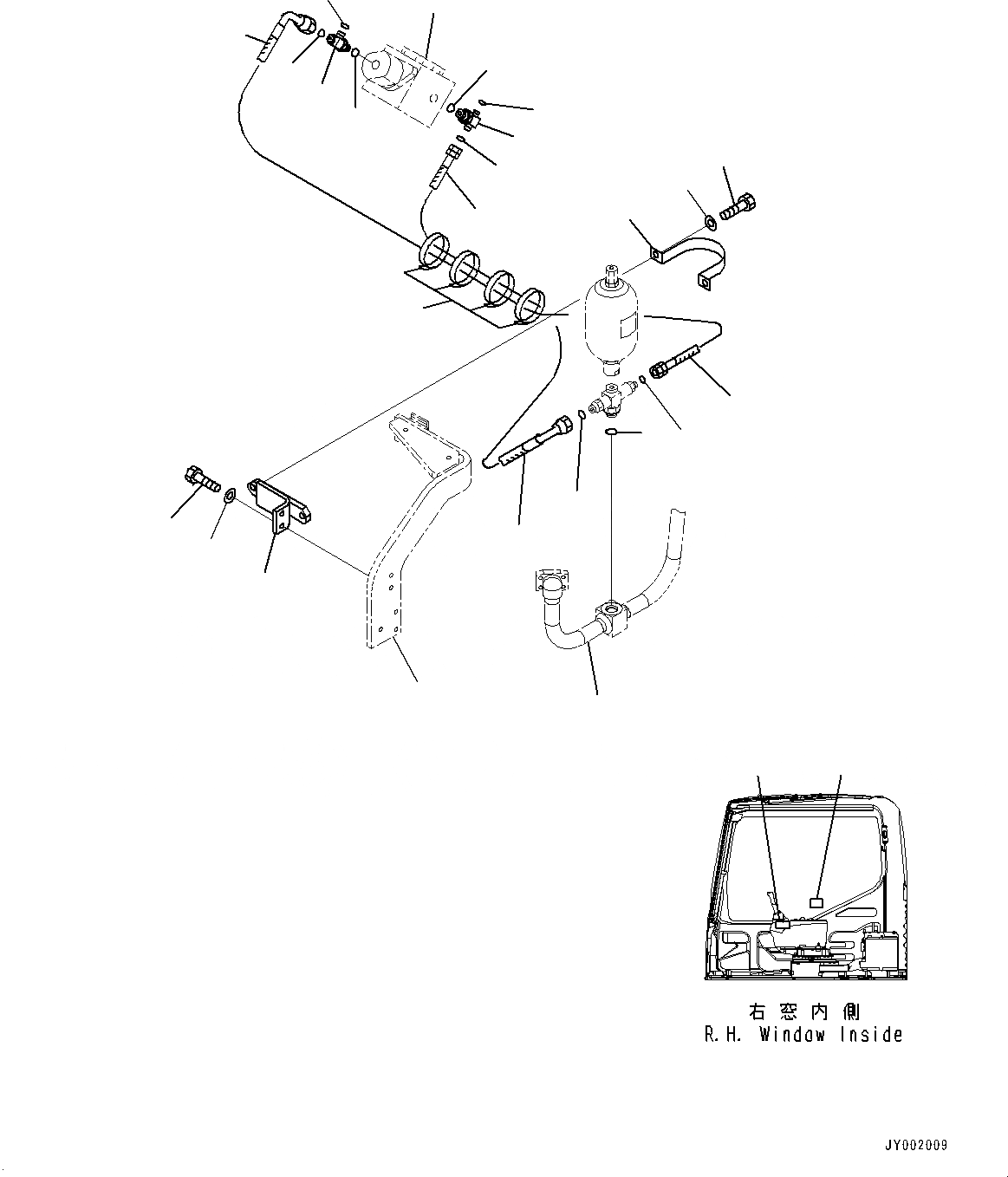 右窓内側
R.H. Window Inside

JY002009