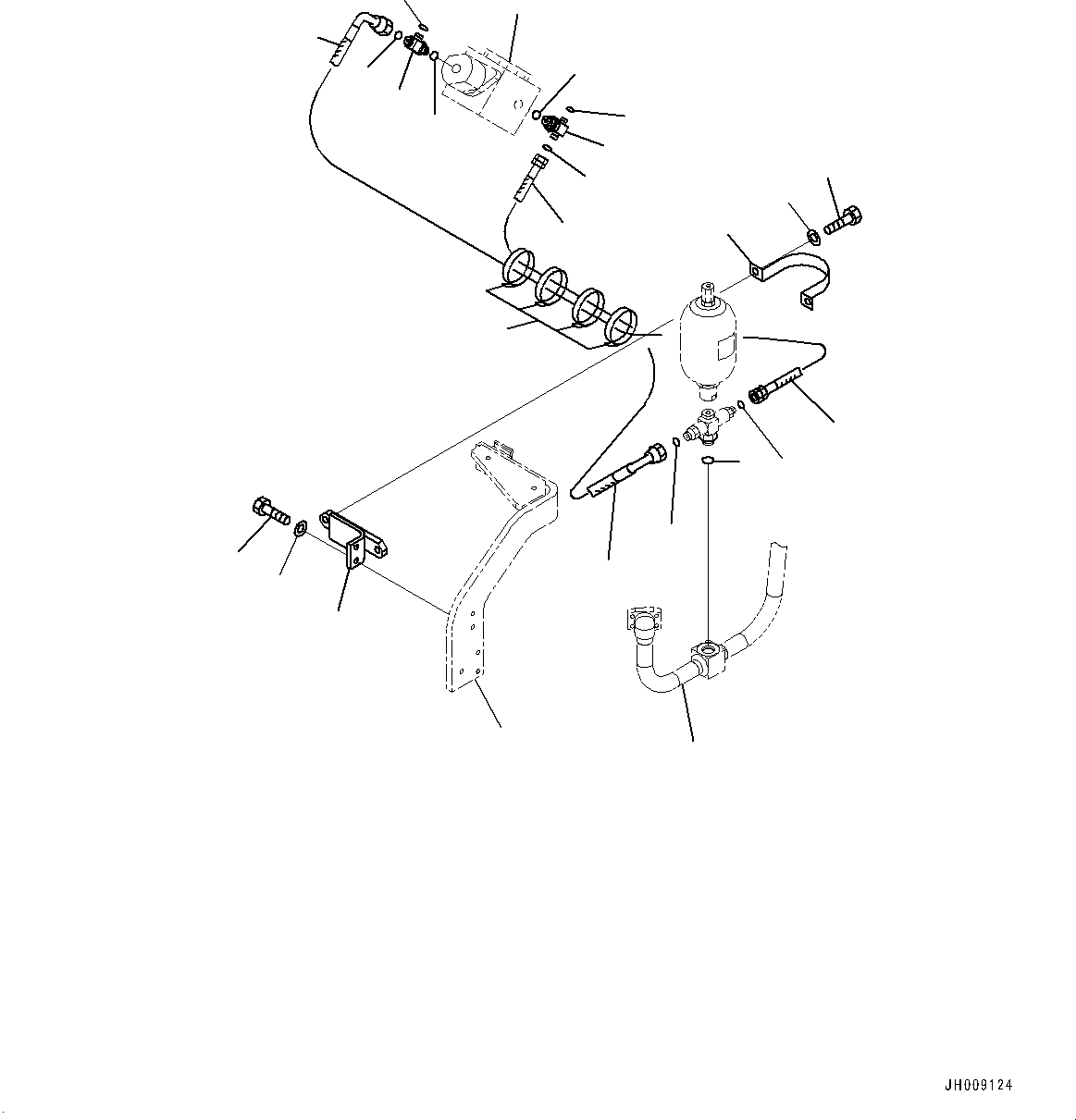 JH009124