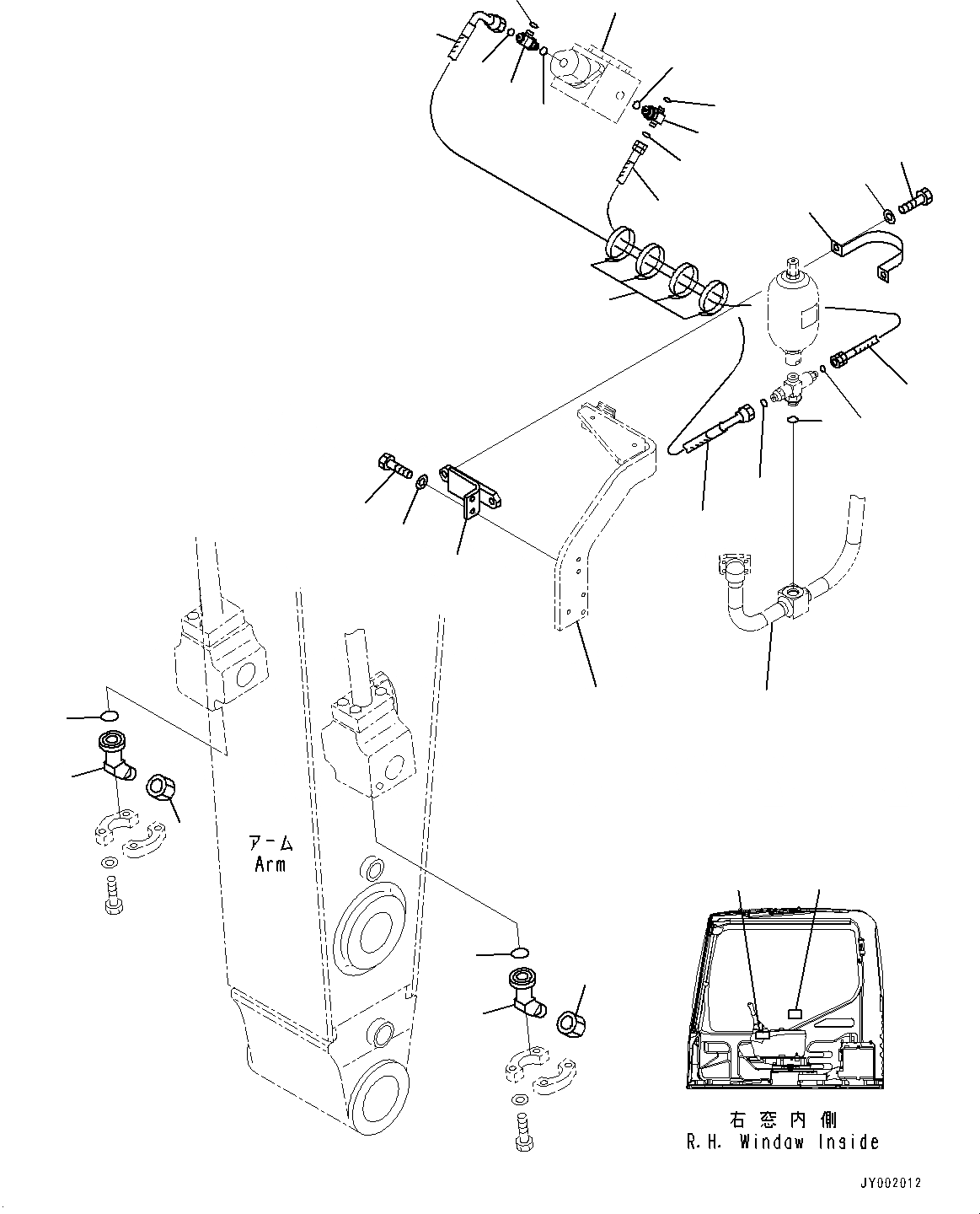 アーム
Arm

右窓内側
R.H. Window Inside

JY002012