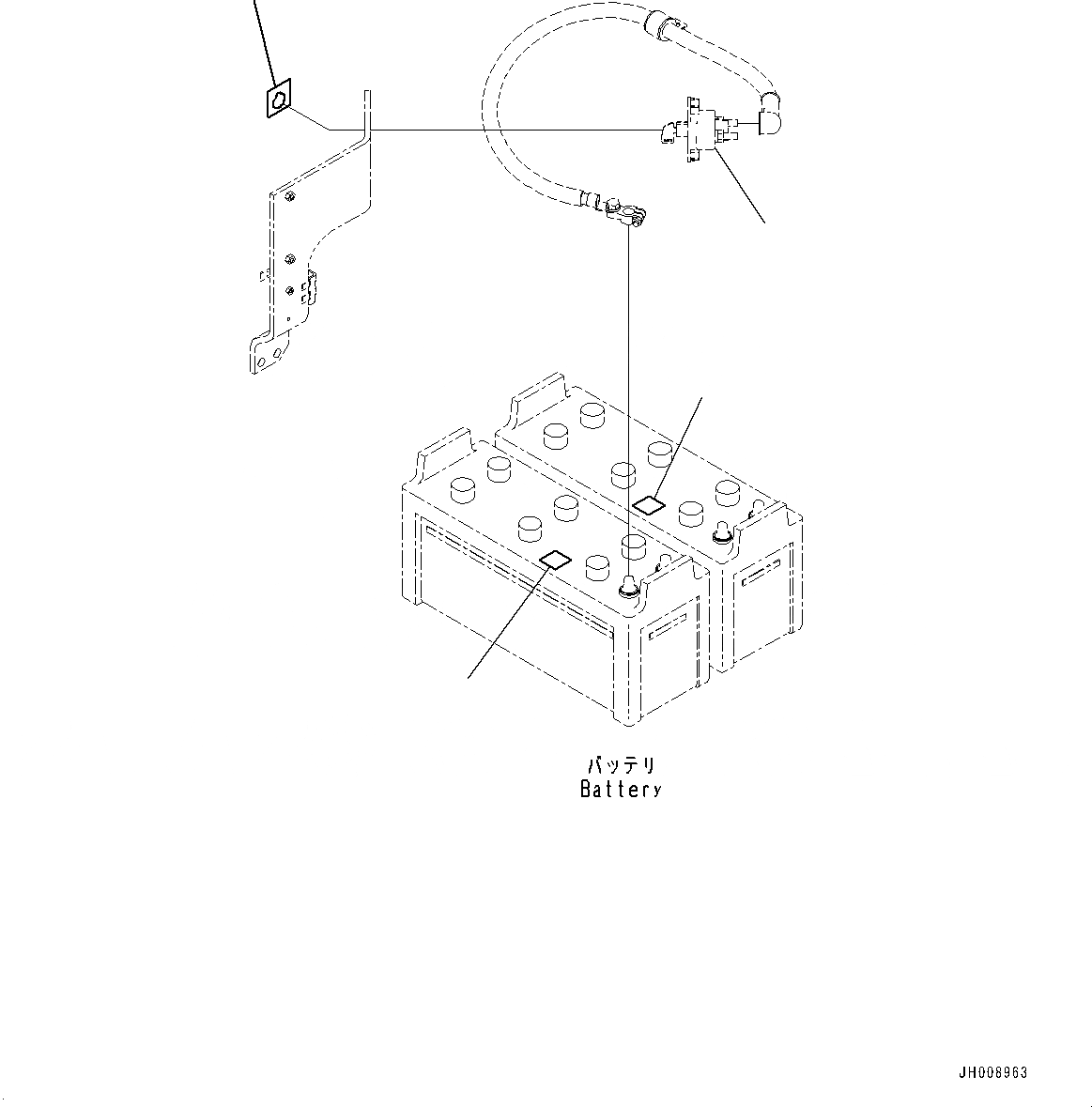 バッテリ
Battery

JH008963