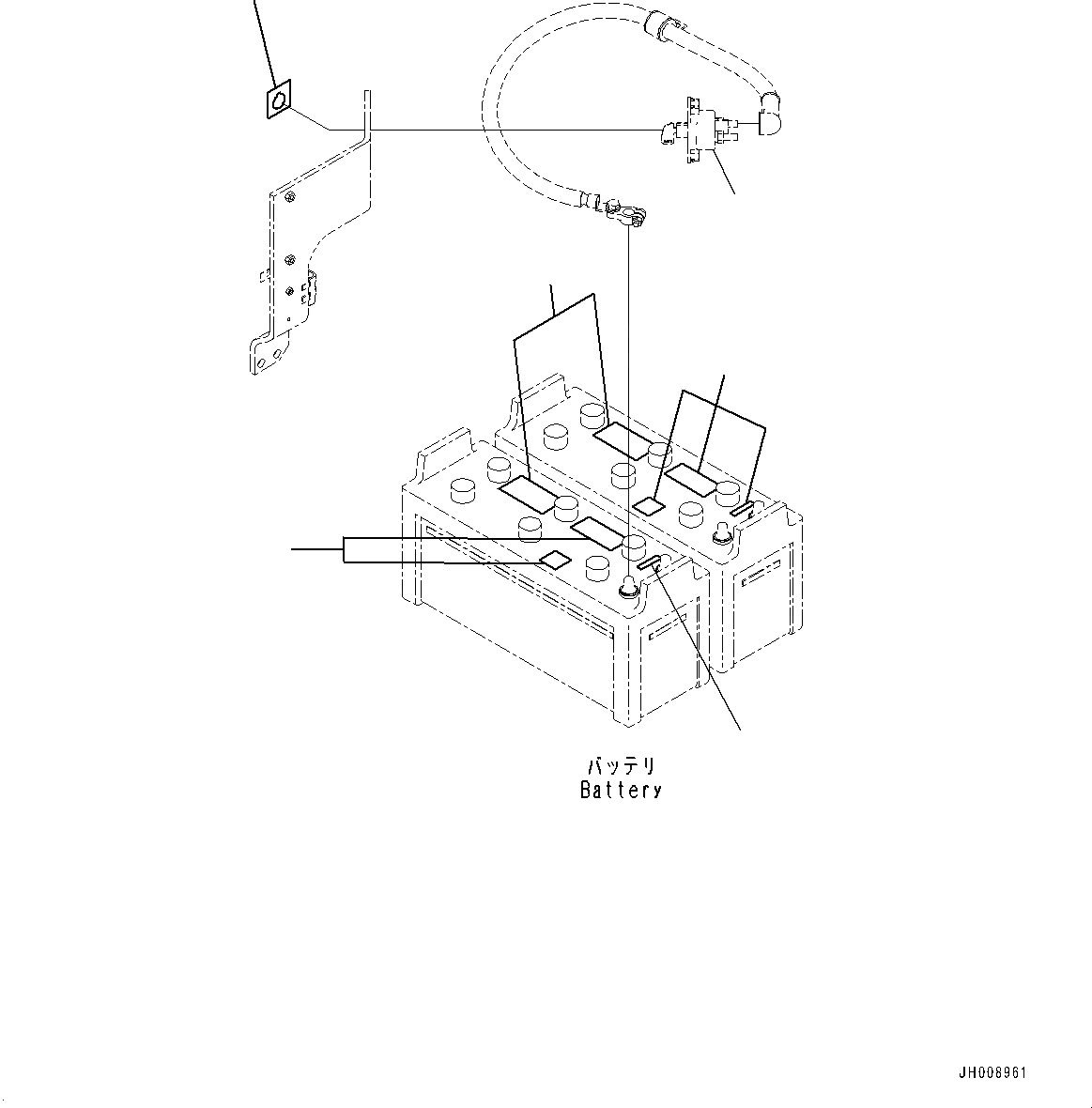 バッテリ
Battery

JH008961