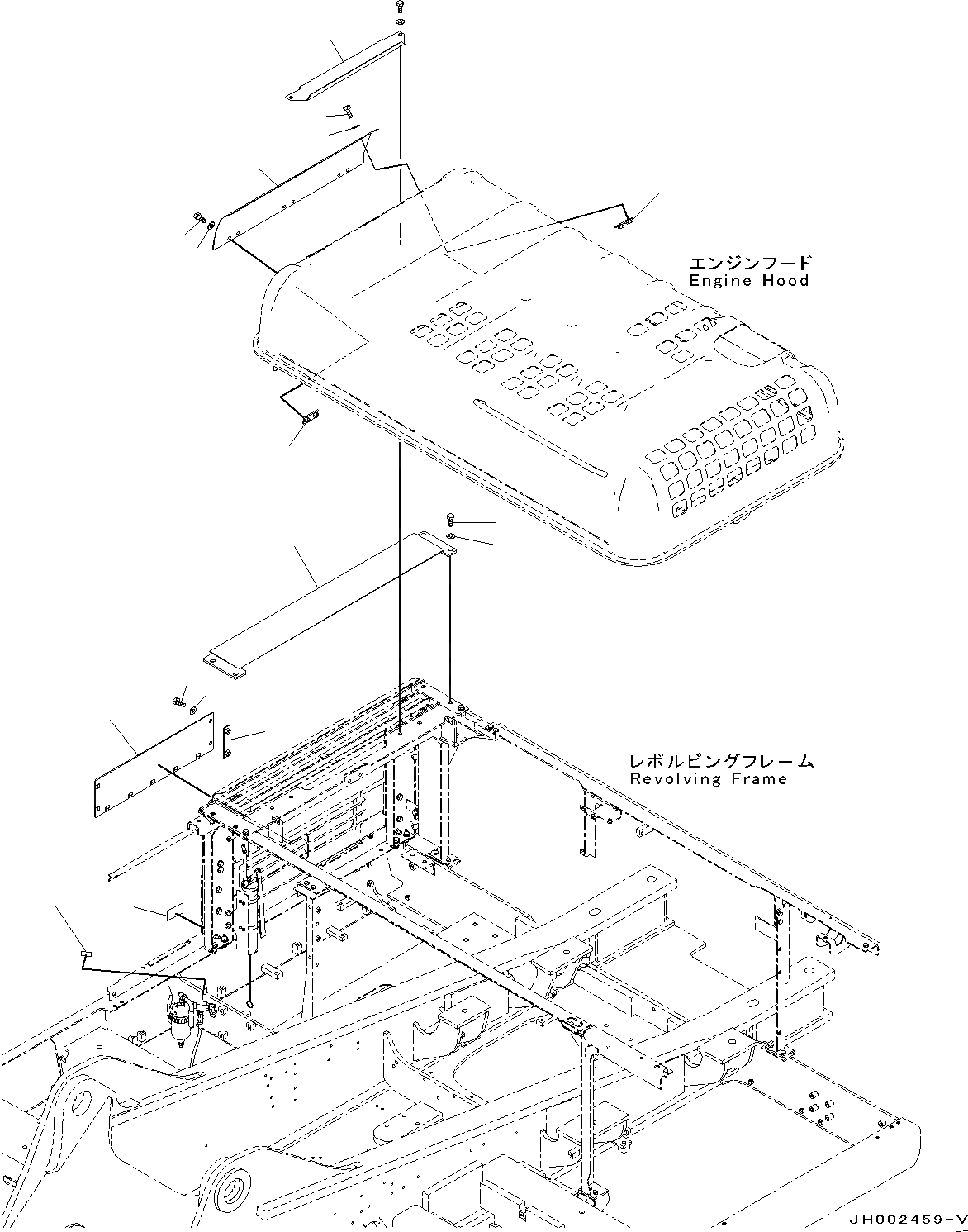 エンジンフード
Engine Hood

レボルビングフレーム
Revolving Frame

JH002459-V