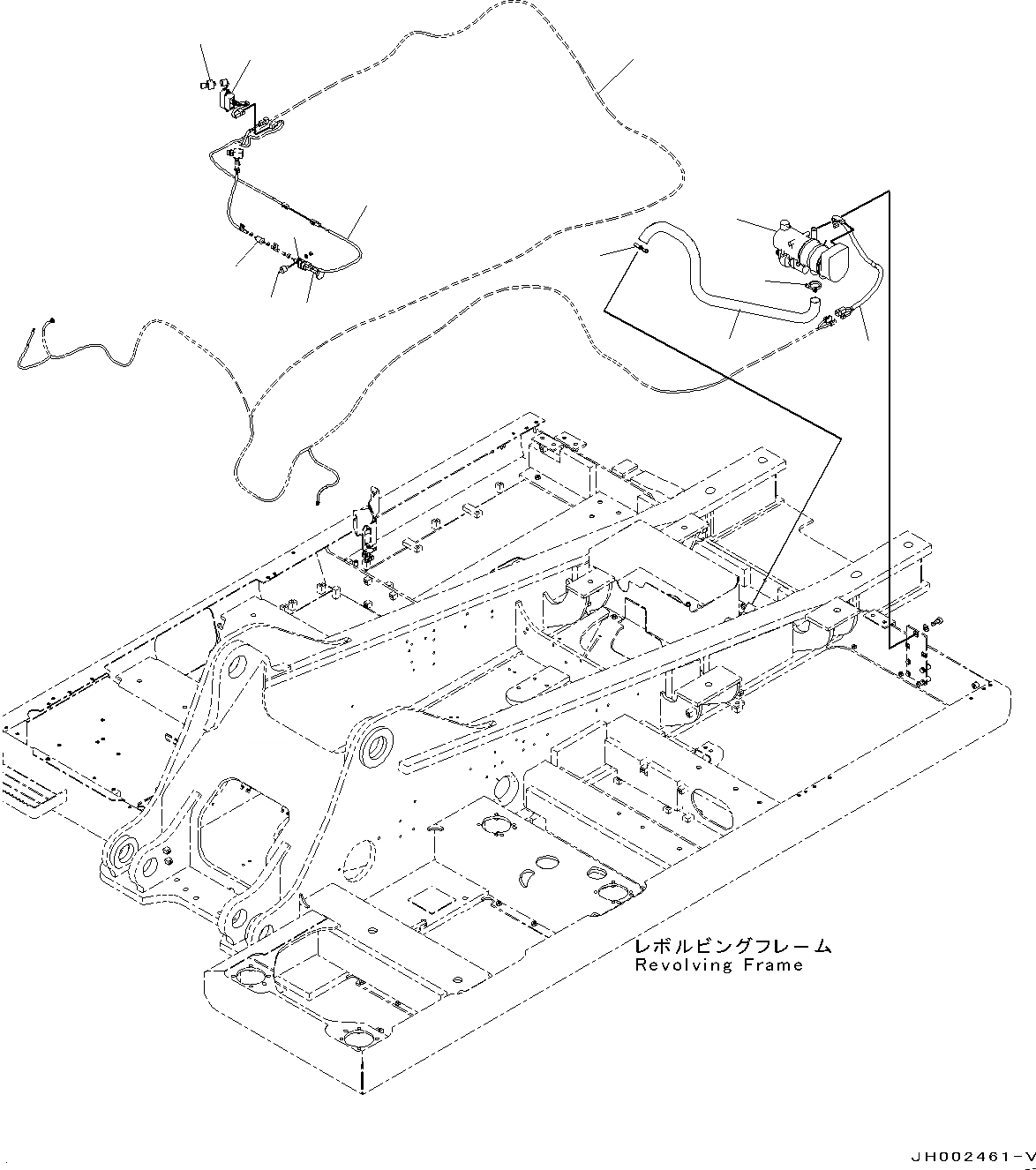 レボルビングフレーム
Revolving Frame

JH002461-V