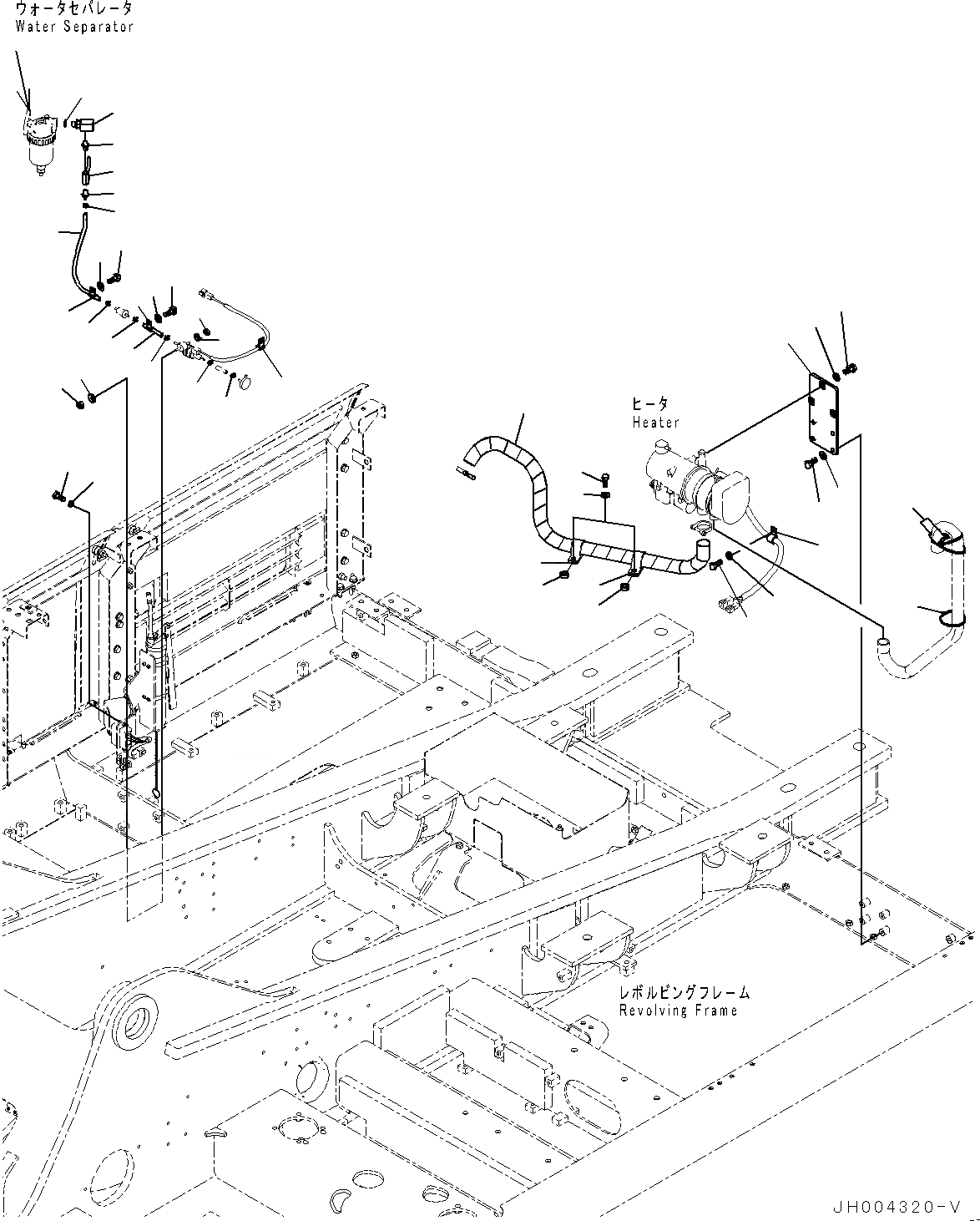 ウォータセパレータ
Water Separator

ヒータ
Heater

レボルビングフレーム
Revolving Frame

JH004320-V