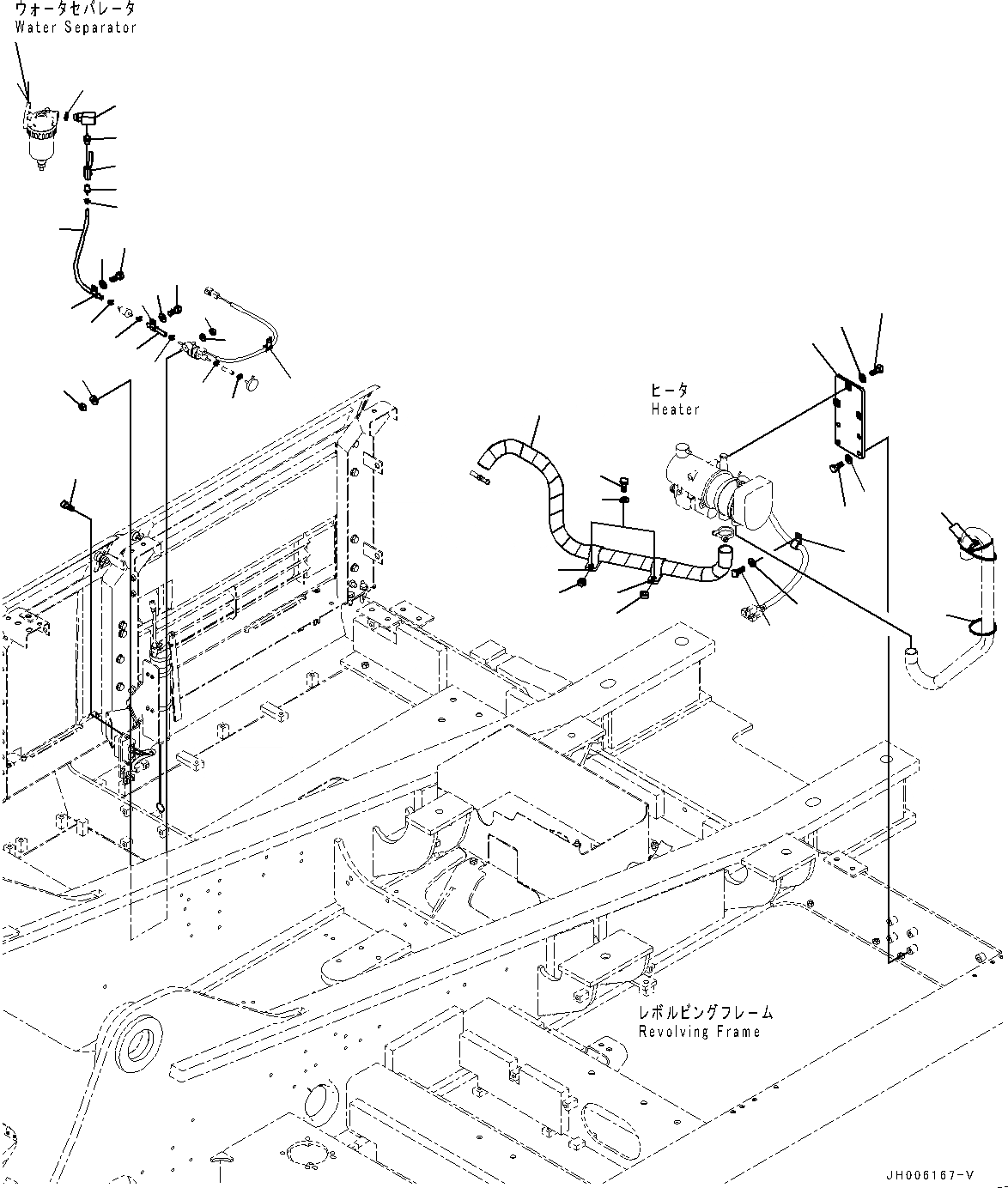 ウォータセパレータ
Water Separator

ヒータ
Heater

レボルビングフレーム
Revolving Frame

JH006167-V