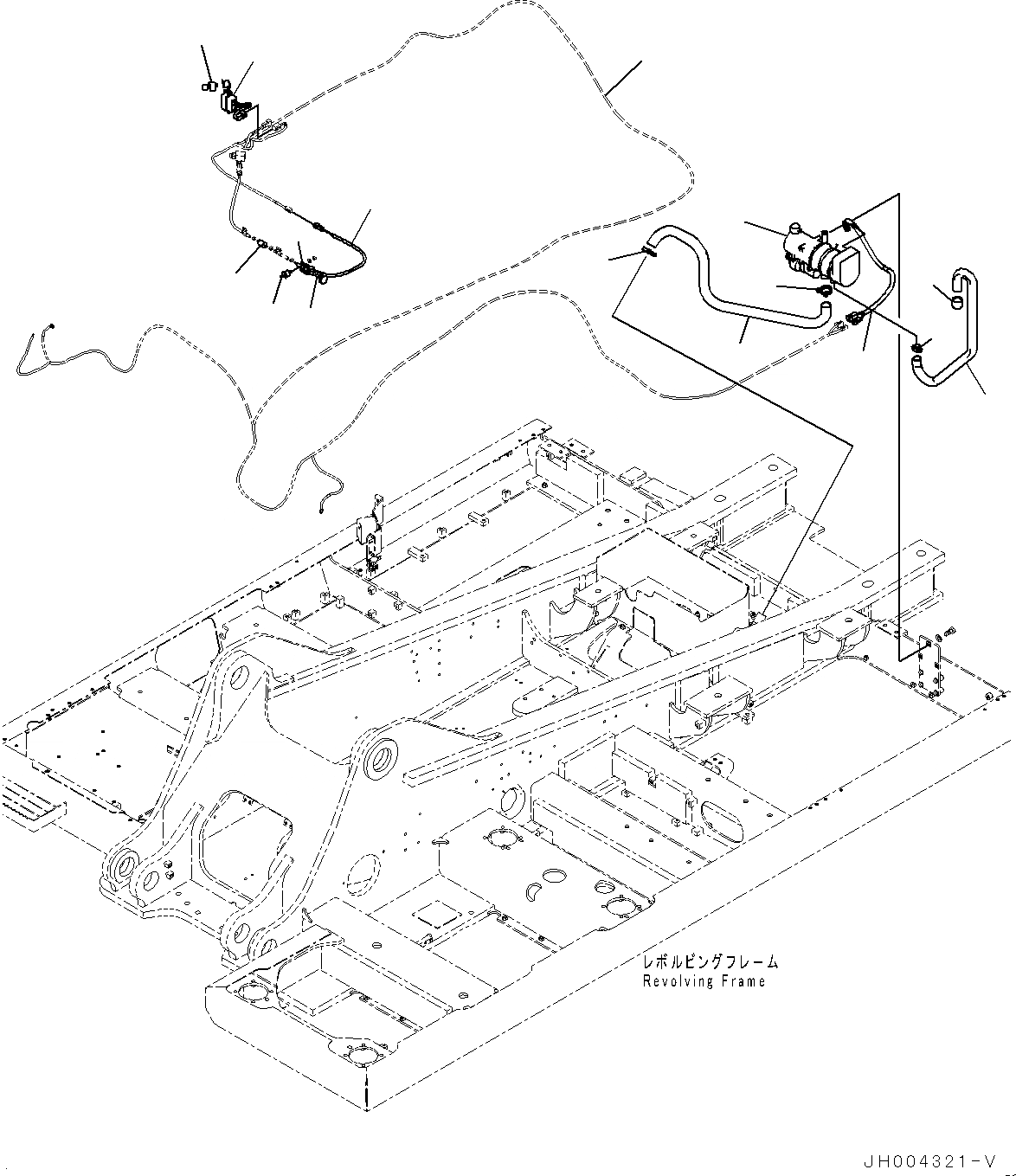 レボルビングフレーム
Revolving Frame

JH004321-V