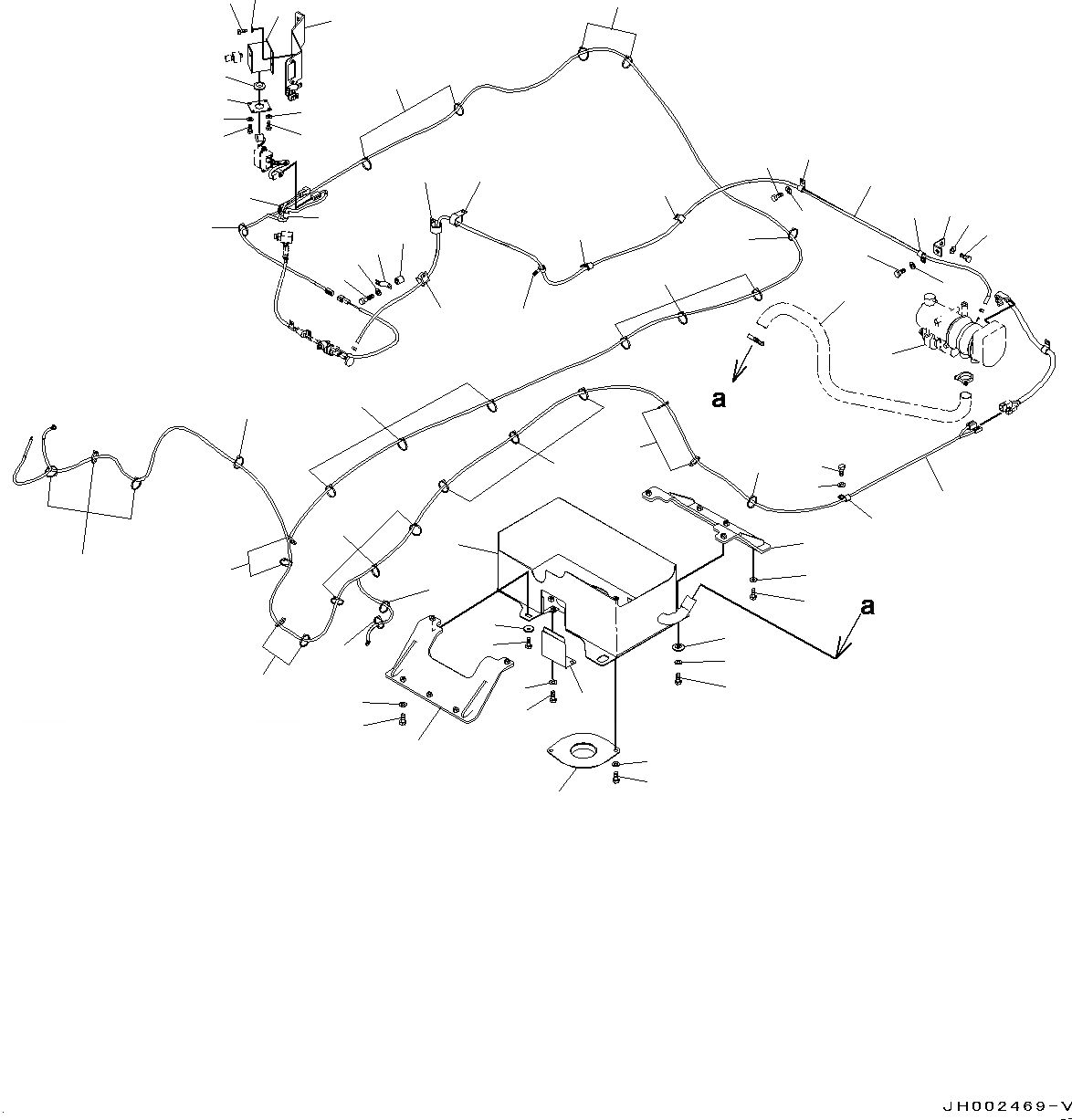 a

a

JH002469-V