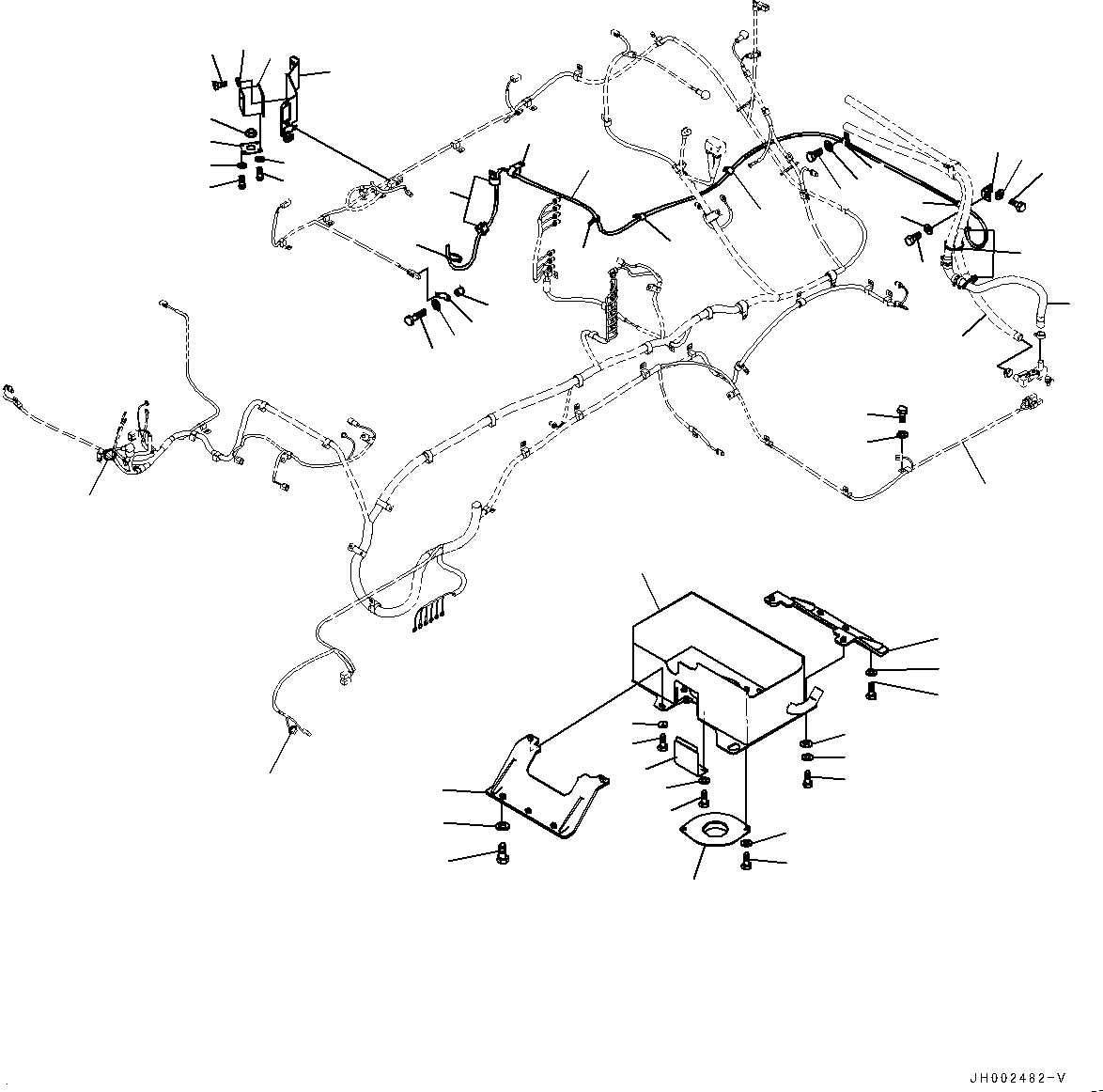 JH002482-V