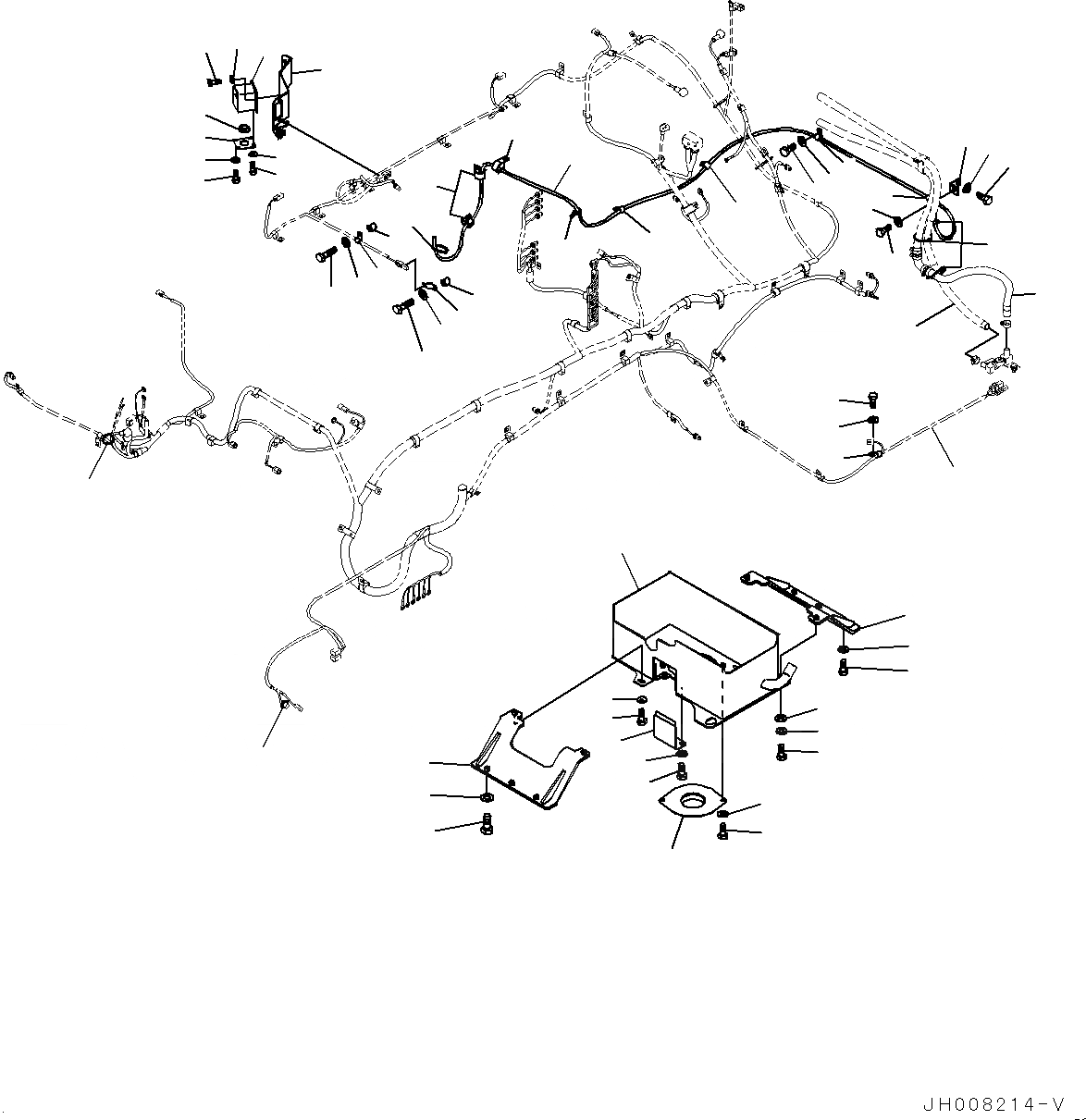 JH008214-V