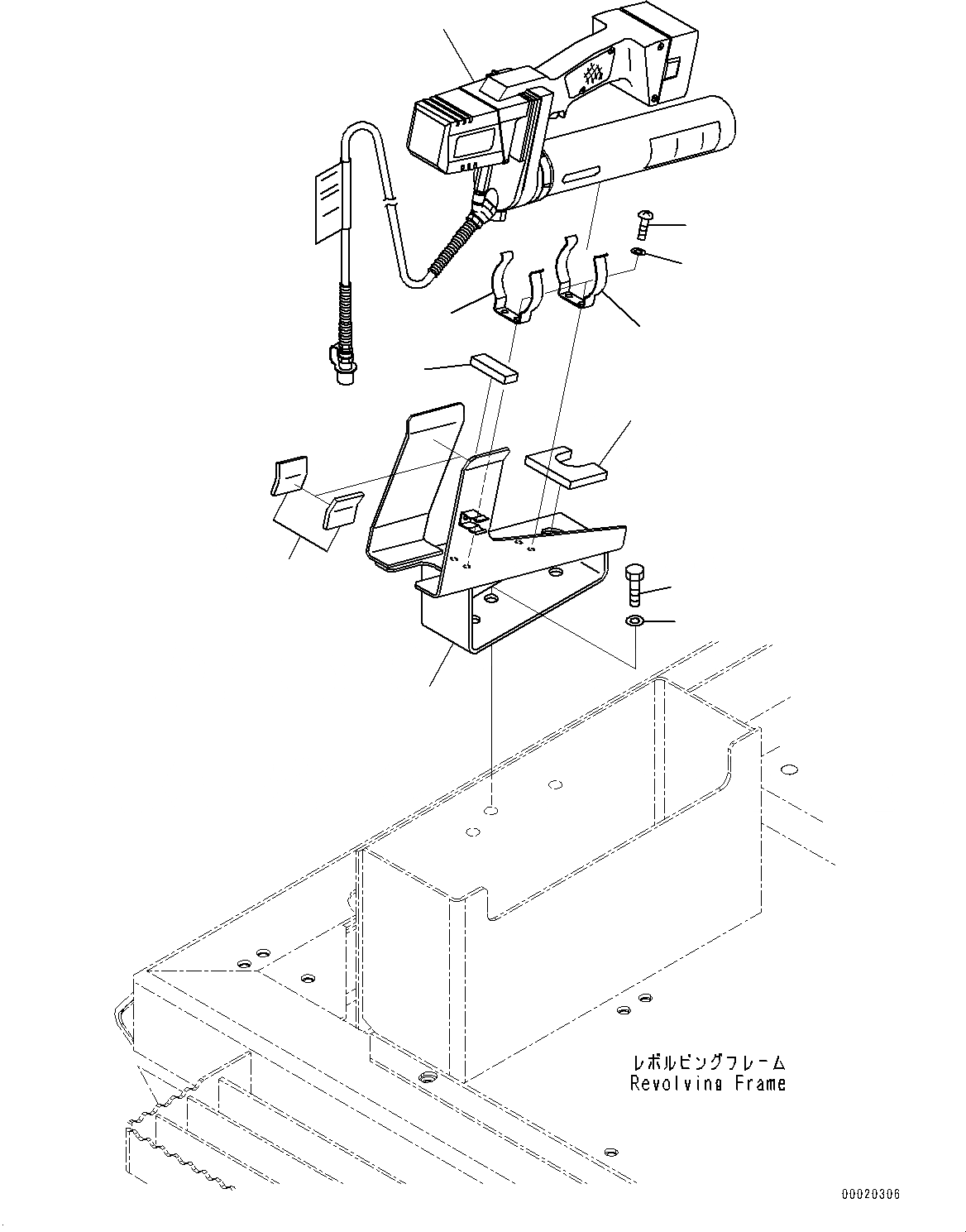 レボルビングフレーム
Revolving Frame

00020306