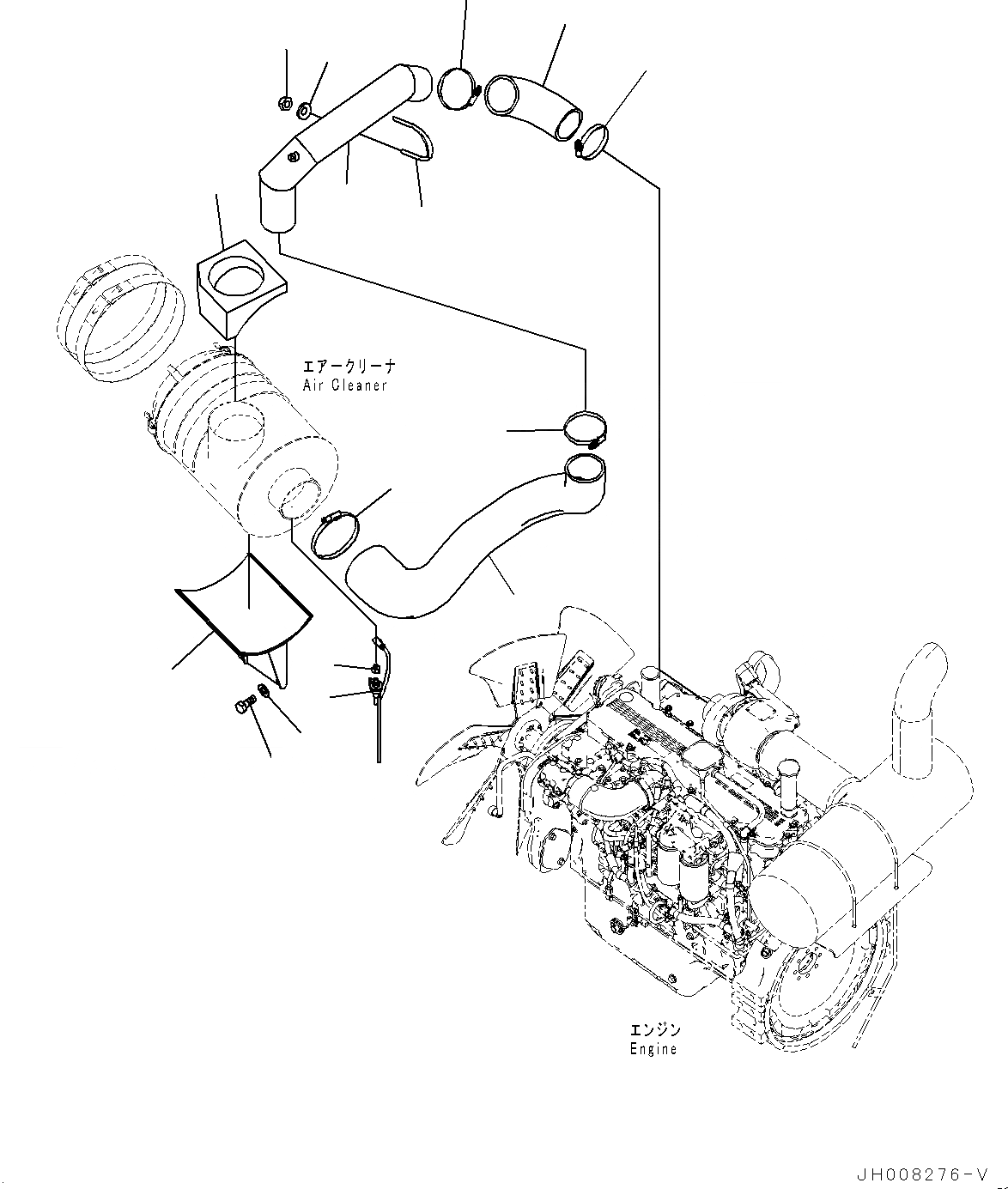 エアークリーナ
Air Cleaner

エンジン
Engine

JH008276-V