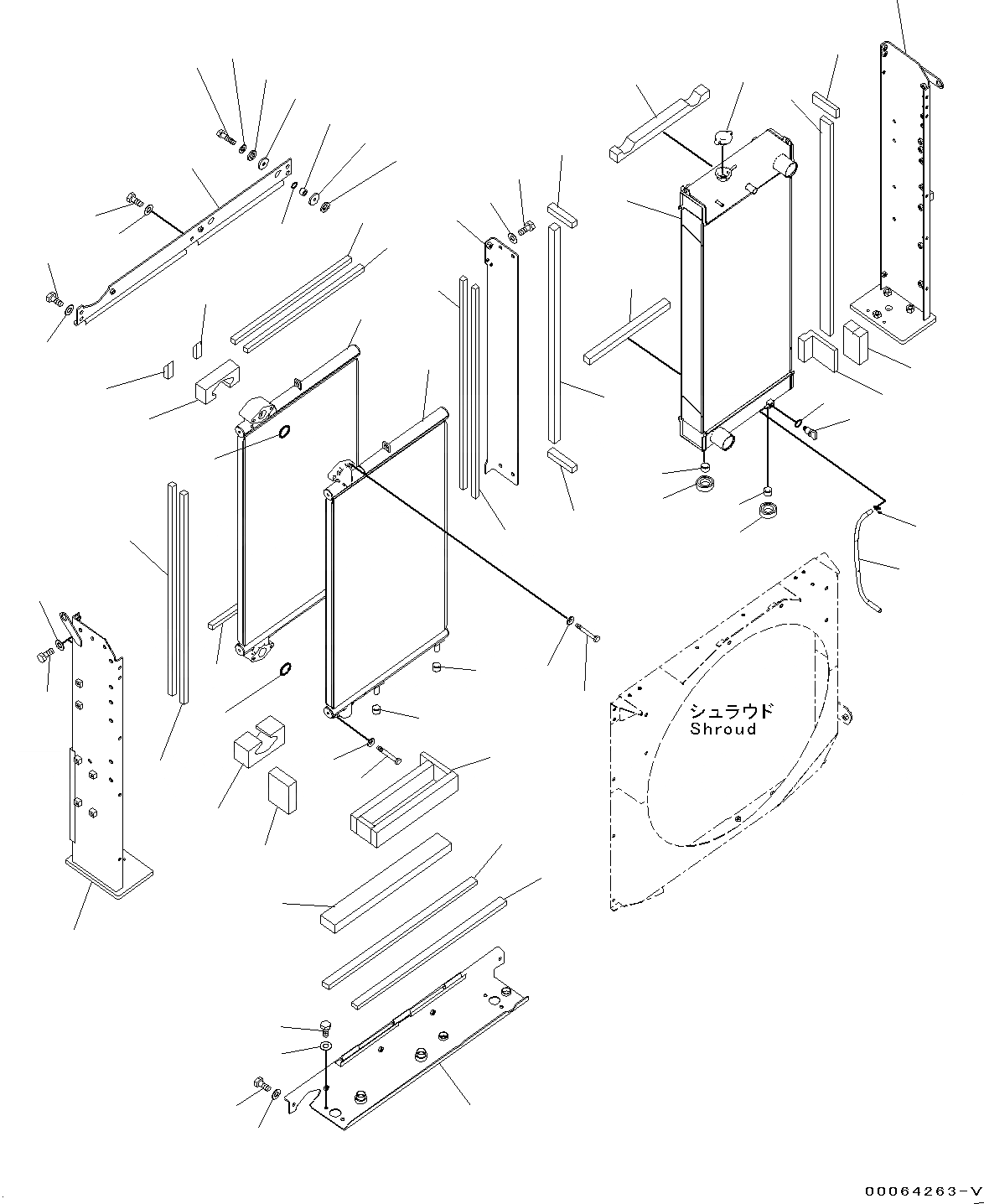 シュラウド
Shroud

00064263-V