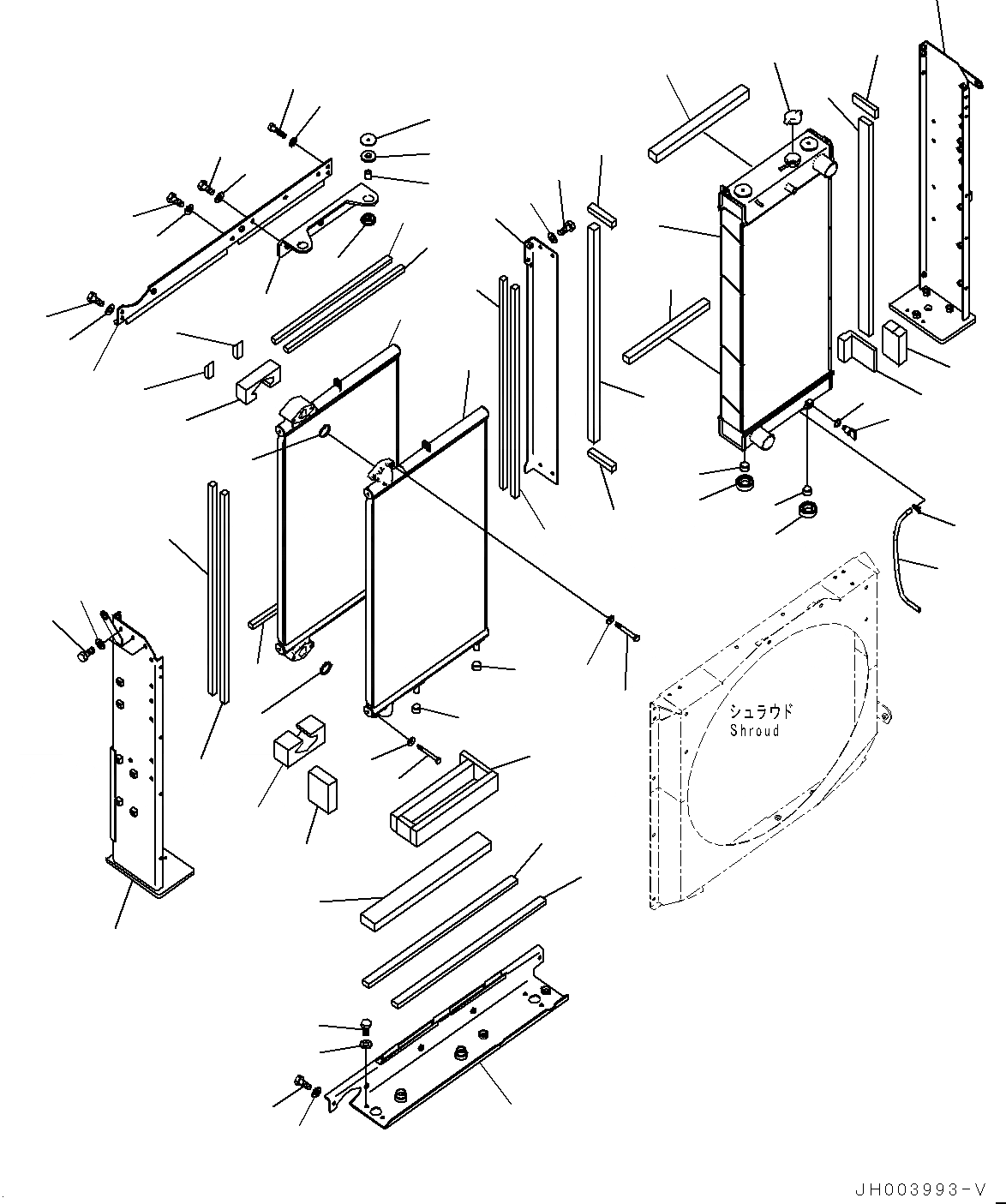 シュラウド
Shroud

JH003993-V