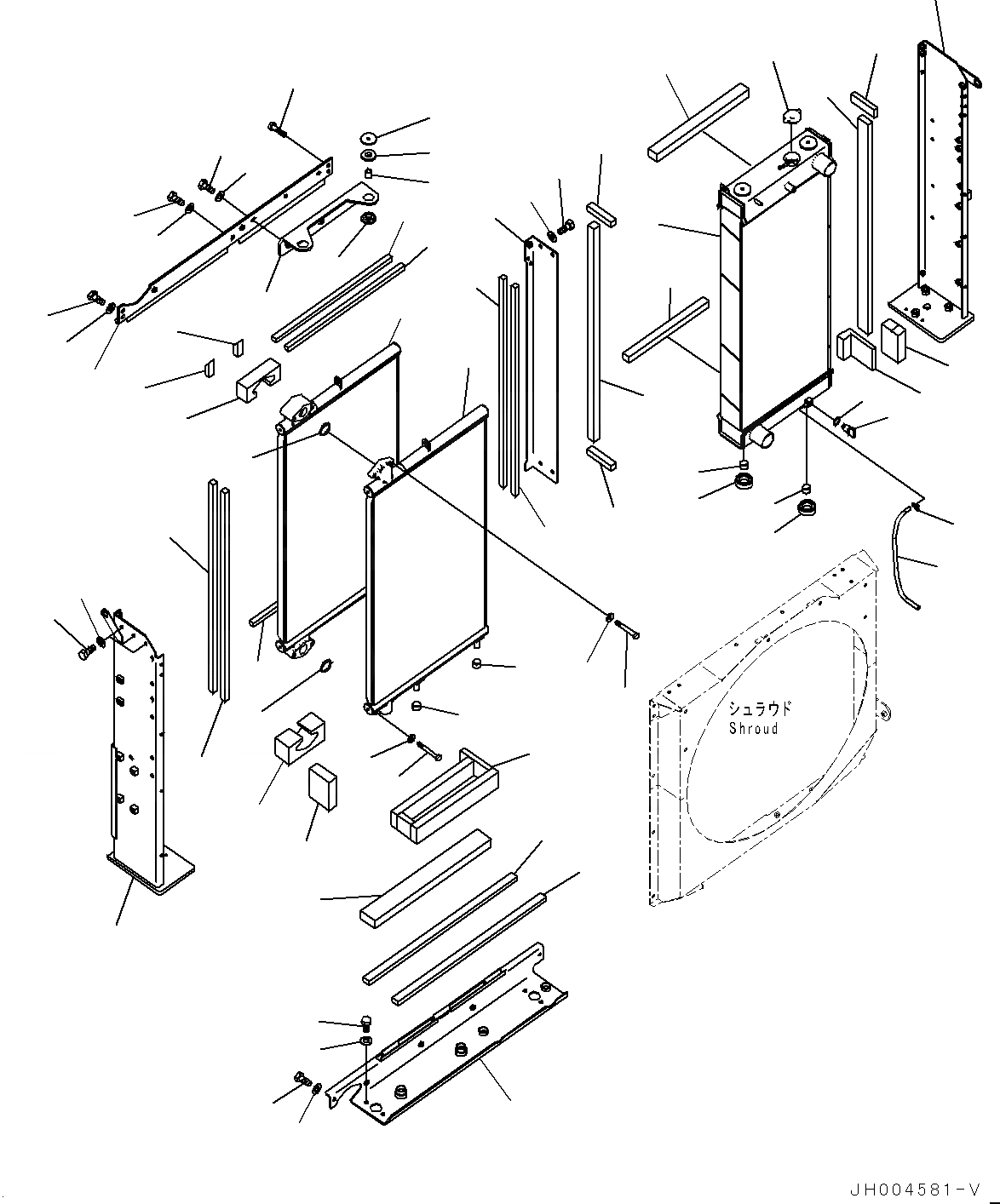 シュラウド
Shroud

JH004581-V